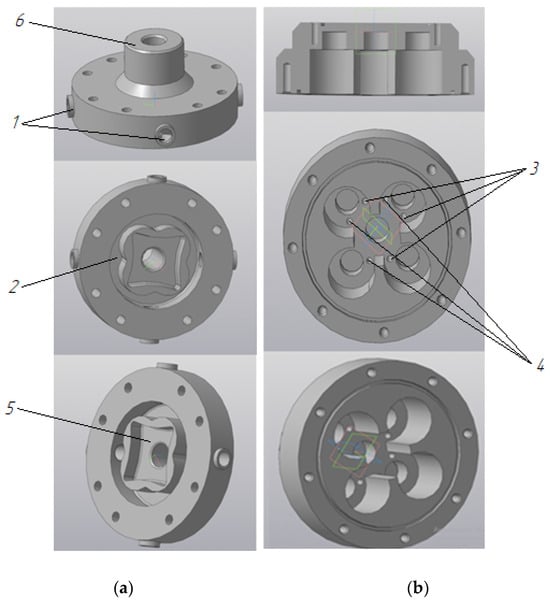 6
1
2
5
3
4
(a)
(b)