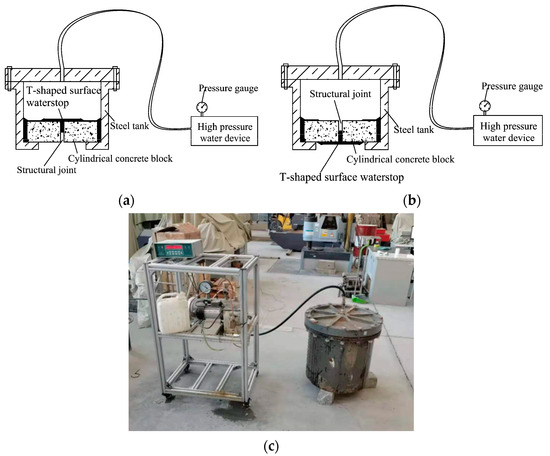 T-shaped surface waterstop

Pressure gauge

Steel tank

High pressure water device

Cylindrical concrete block

Structural joint

(a)

Structural joint

Pressure gauge

Steel tank

High pressure water device

Cylindrical concrete block

T-shaped surface waterstop

(b)

(c)