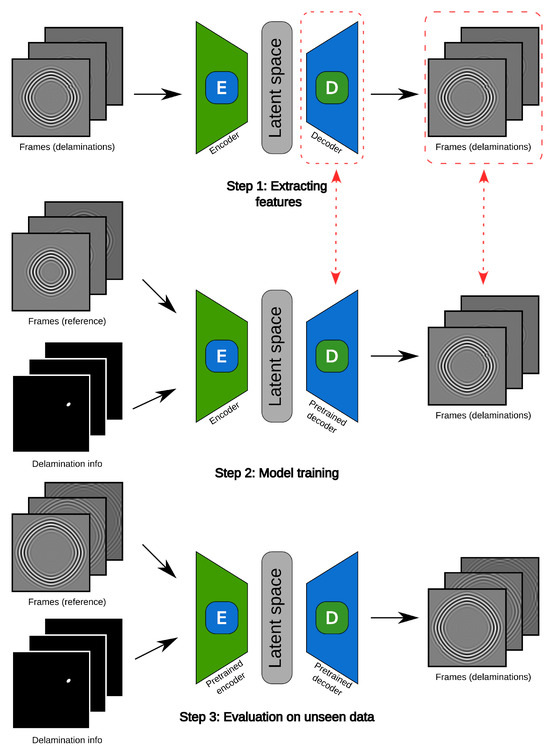 Frames (delaminations)

E
Encoder

Latent space

D
Decoder

Frames (delaminations)

Step 1: Extracting features

Frames (reference)

Delamination info

E
Encoder

Latent space

D
Pretrained decoder

Frames (delaminations)

Step 2: Model training

Frames (reference)

Delamination info

E
Pretrained encoder

Latent space

D
Pretrained decoder

Frames (delaminations)

Step 3: Evaluation on unseen data