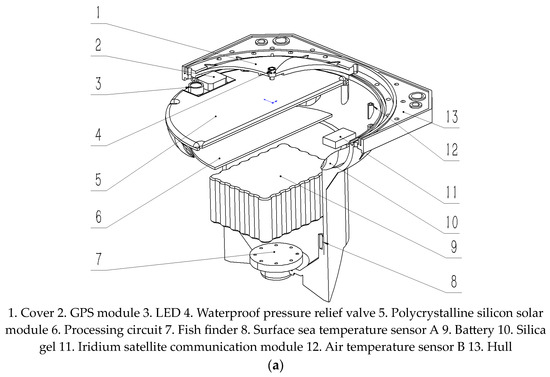 1
2
3
4
5
6
7
13
12
11
10
9
8

1. Cover 2. GPS module 3. LED 4. Waterproof pressure relief valve 5. Polycrystalline silicon solar module 6. Processing circuit 7. Fish finder 8. Surface sea temperature sensor A 9. Battery 10. Silica gel 11. Iridium satellite communication module 12. Air temperature sensor B 13. Hull
(a)