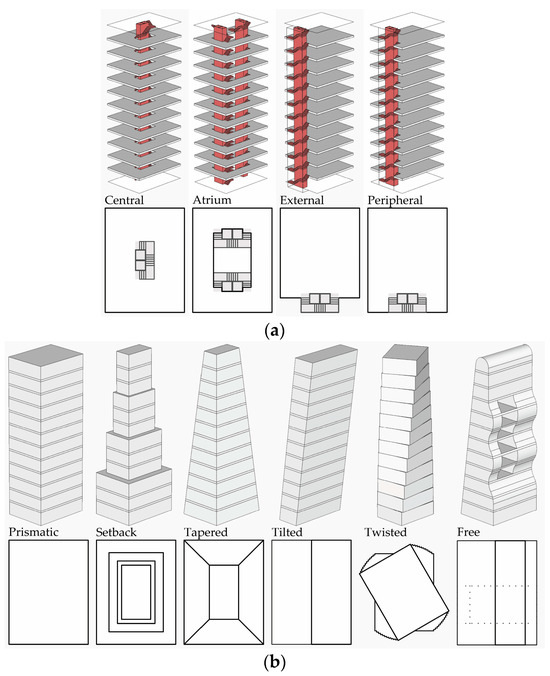 Central
Atrium
External
Peripheral

(a)

Prismatic
Setback
Tapered
Tilted
Twisted
Free

(b)