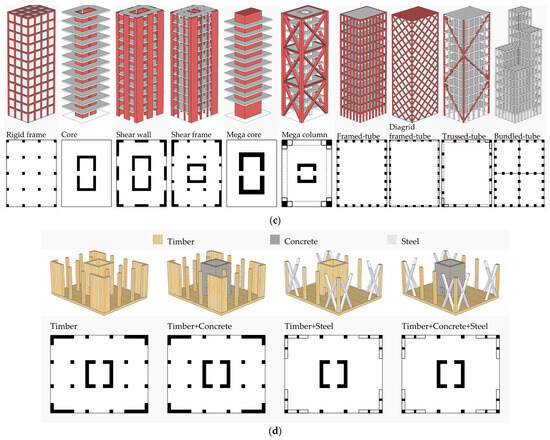 Rigid frame
Core
Shear wall
Shear frame
Mega core
Mega column
Framed-tube
Diagrid framed-tube
Trussed-tube
Bundled-tube

(c)

Timber
Concrete
Steel

Timber
Timber+Concrete
Timber+Steel
Timber+Concrete+Steel

(d)