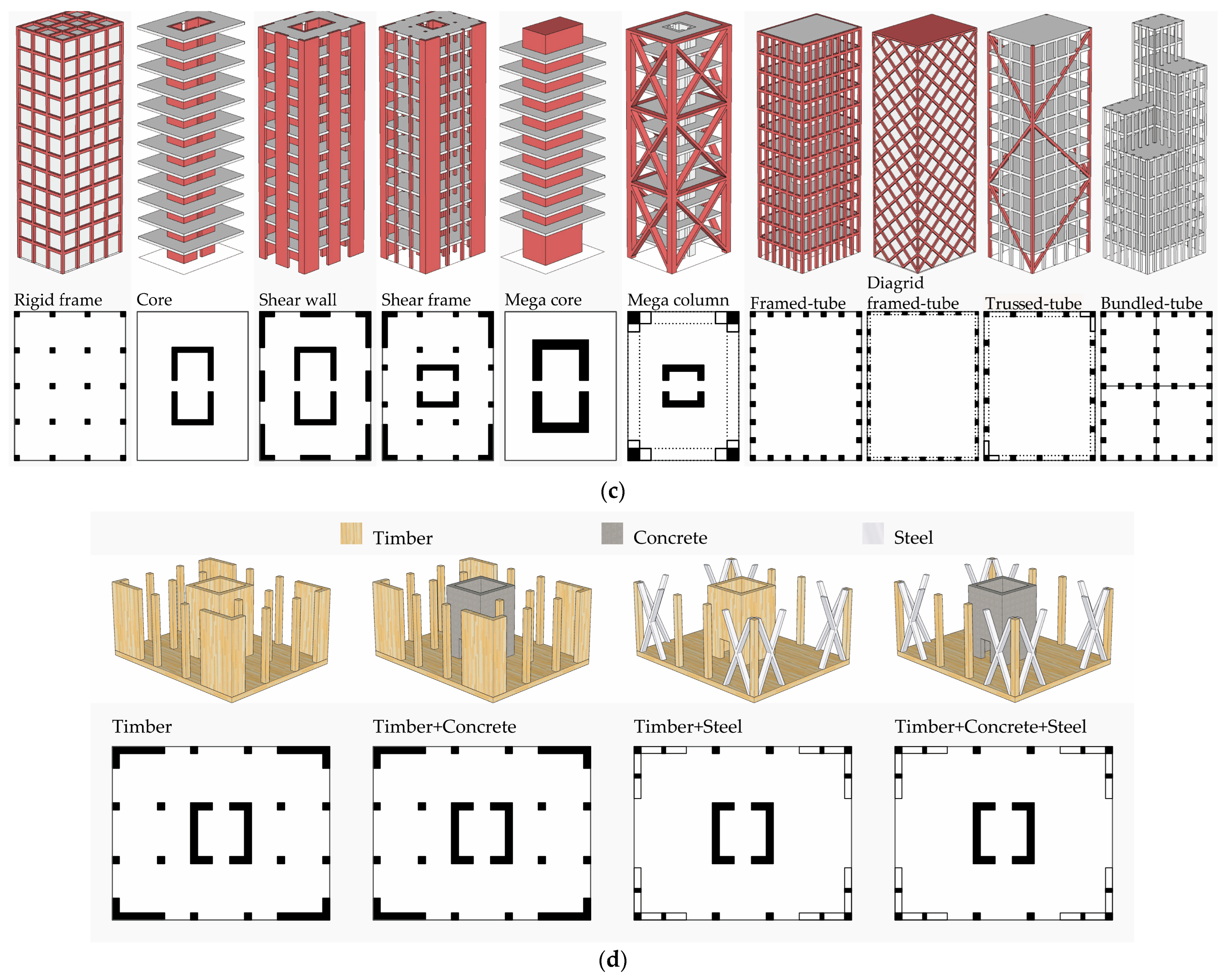 Rigid frame
Core
Shear wall
Shear frame
Mega core
Mega column
Framed-tube
Diagrid framed-tube
Trussed-tube
Bundled-tube

(c)

Timber
Concrete
Steel

Timber
Timber+Concrete
Timber+Steel
Timber+Concrete+Steel

(d)