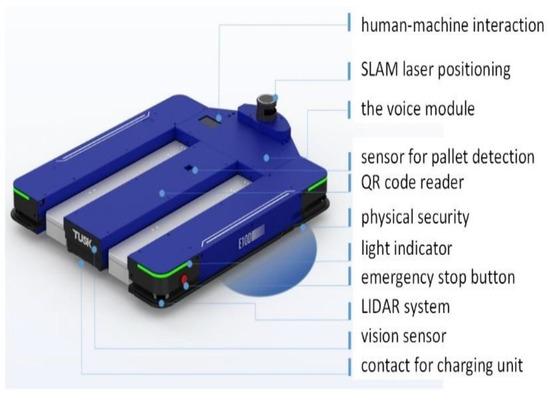 human-machine interaction
SLAM laser positioning
the voice module
sensor for pallet detection
QR code reader
physical security
light indicator
emergency stop button
LIDAR system
vision sensor
contact for charging unit
TUSK
E100