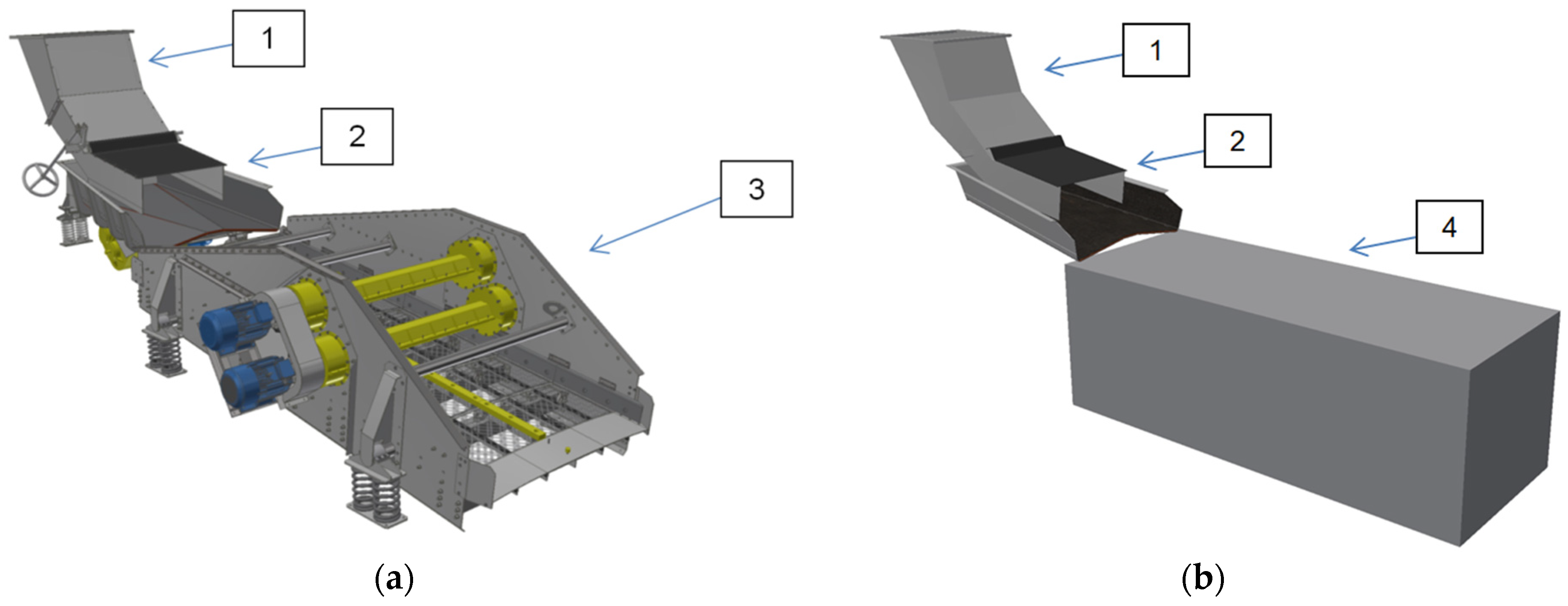 1
2
3
(a)
1
2
4
(b)