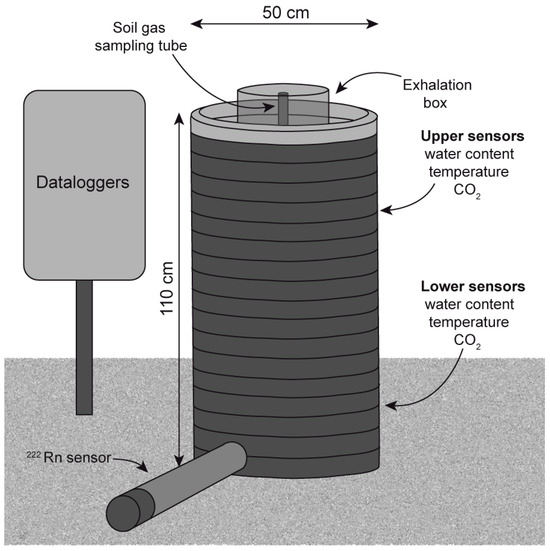 50 cm

Soil gas sampling tube

Exhalation box

Dataloggers

Upper sensors
water content
temperature
$CO_2$

110 cm

Lower sensors
water content
temperature
$CO_2$

$^{222}$Rn sensor