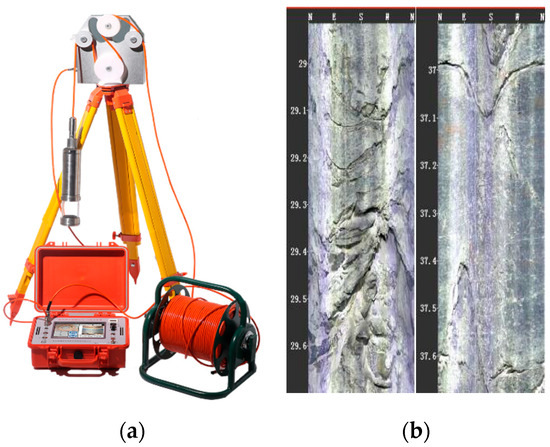 N E S W N
29
29.1
29.2
29.3
29.4
29.5
29.6

N E S W N
37
37.1
37.2
37.3
37.4
37.5
37.6

(a)

(b)