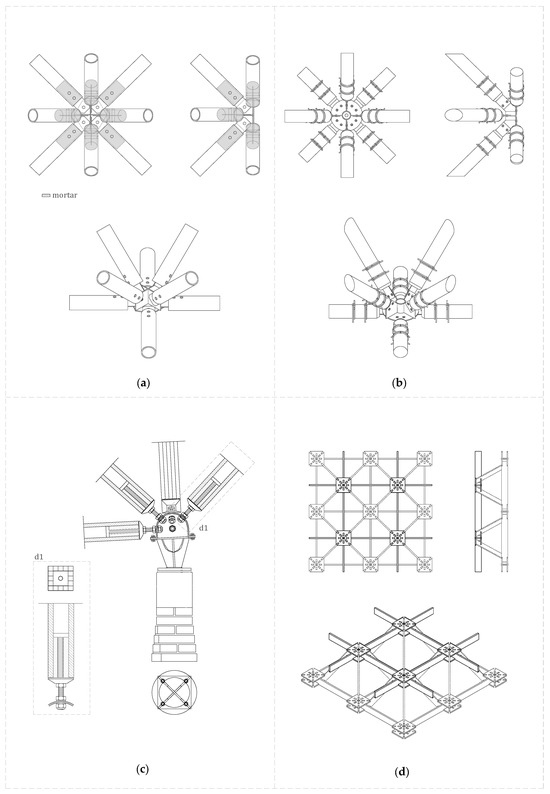 mortar

(a)

(b)

d1

d1

(c)

(d)