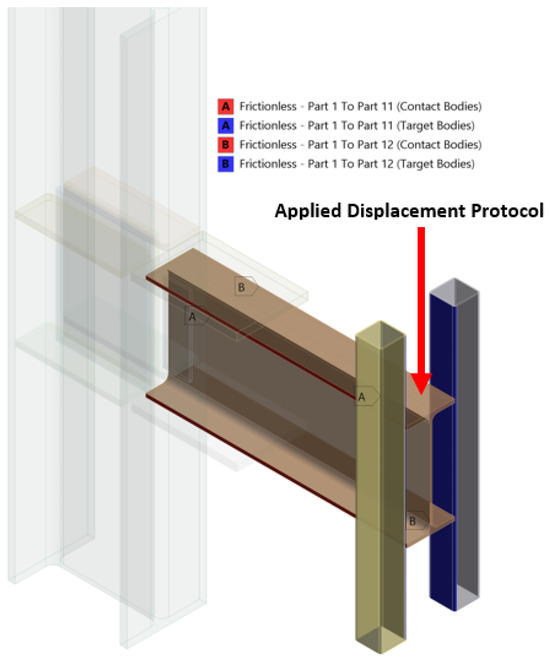 A Frictionless - Part 1 To Part 11 (Contact Bodies)
A Frictionless - Part 1 To Part 11 (Target Bodies)
B Frictionless - Part 1 To Part 12 (Contact Bodies)
B Frictionless - Part 1 To Part 12 (Target Bodies)

Applied Displacement Protocol

B

A

A

B