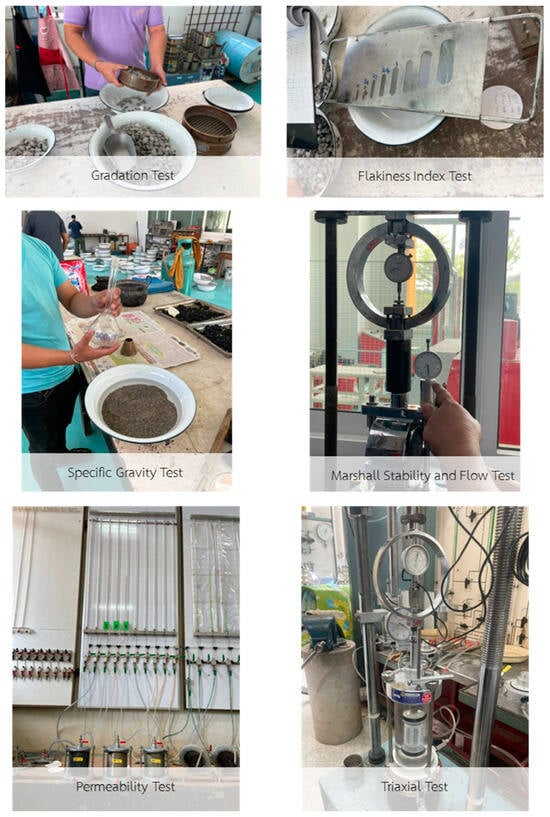 Gradation Test

Flakiness Index Test

Specific Gravity Test

Marshall Stability and Flow Test

Permeability Test

Triaxial Test