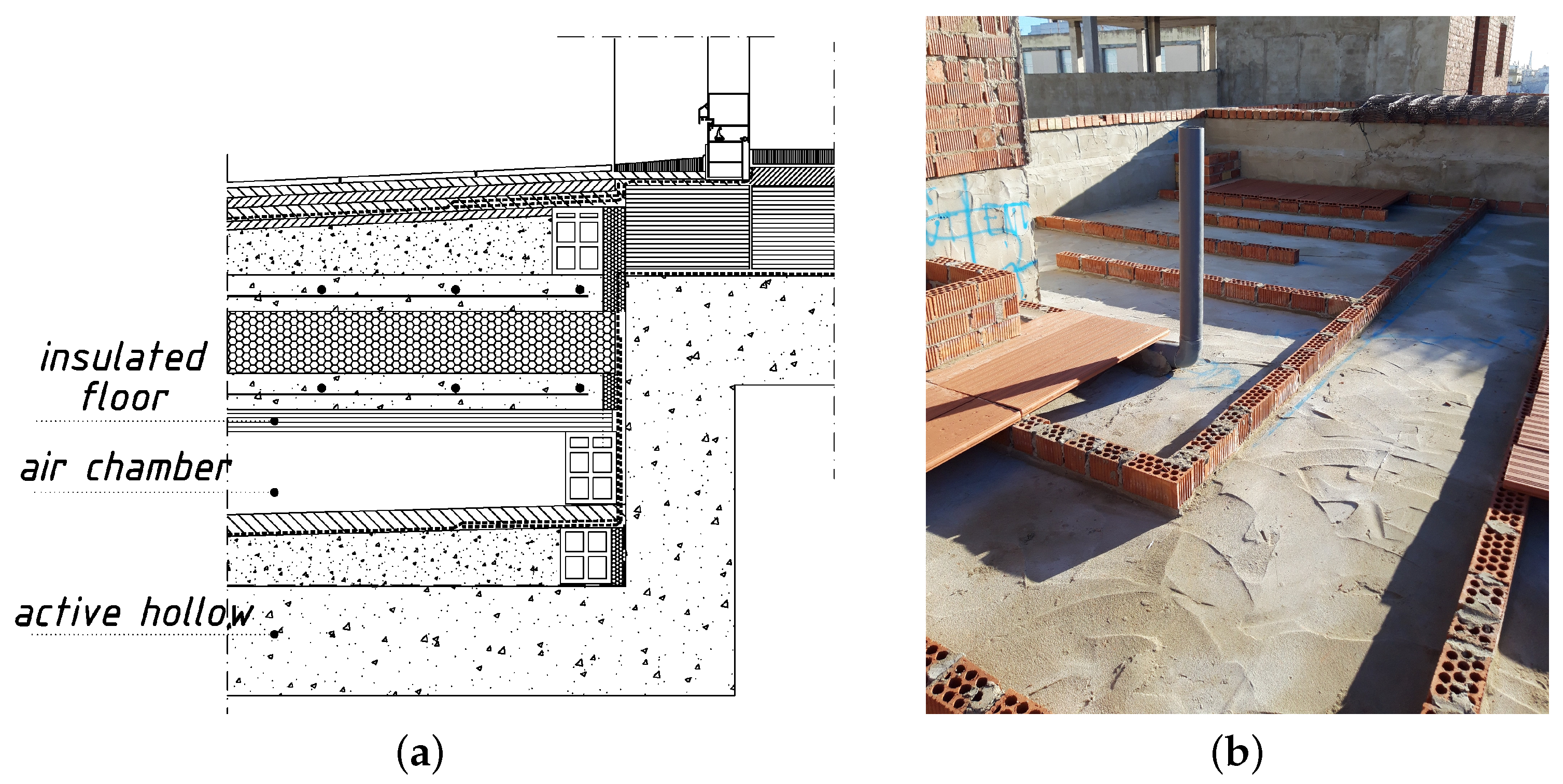 insulated floor

air chamber

active hollow

(a)

(b)