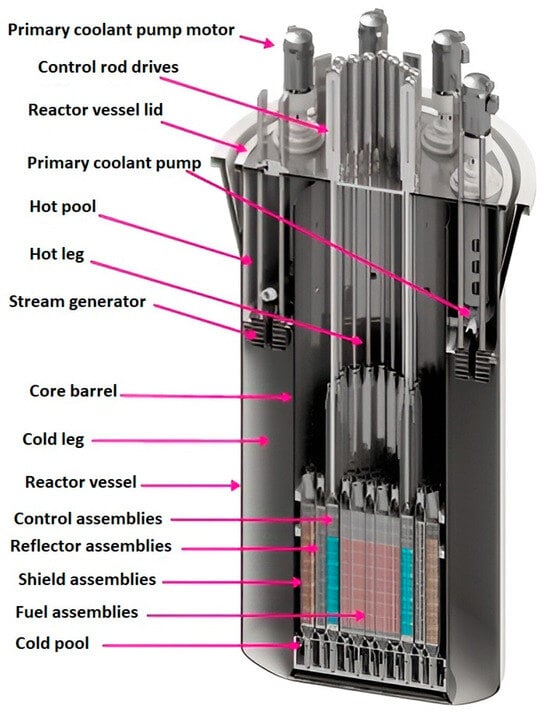 Primary coolant pump motor
Control rod drives
Reactor vessel lid
Primary coolant pump
Hot pool
Hot leg
Stream generator
Core barrel
Cold leg
Reactor vessel
Control assemblies
Reflector assemblies
Shield assemblies
Fuel assemblies
Cold pool