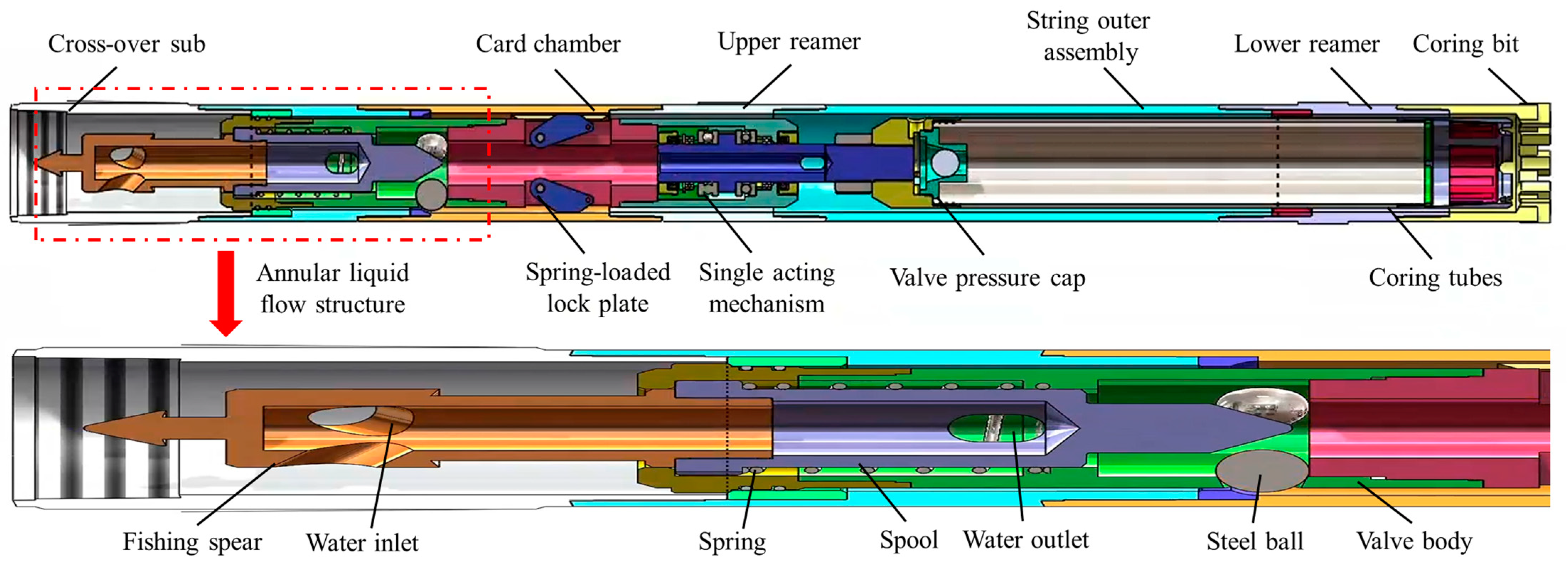 Cross-over sub
Card chamber
Upper reamer
String outer assembly
Lower reamer
Coring bit

Annular liquid flow structure
Spring-loaded lock plate
Single acting mechanism
Valve pressure cap
Coring tubes

Fishing spear
Water inlet
Spring
Spool
Water outlet
Steel ball
Valve body