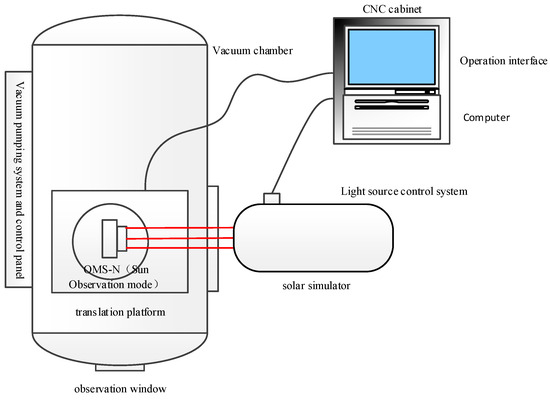 CNC cabinet

Vacuum chamber

Operation interface

Computer

Vacuum pumping system and control panel

Light source control system

OMS-N（Sun Observation mode）

solar simulator

translation platform

observation window