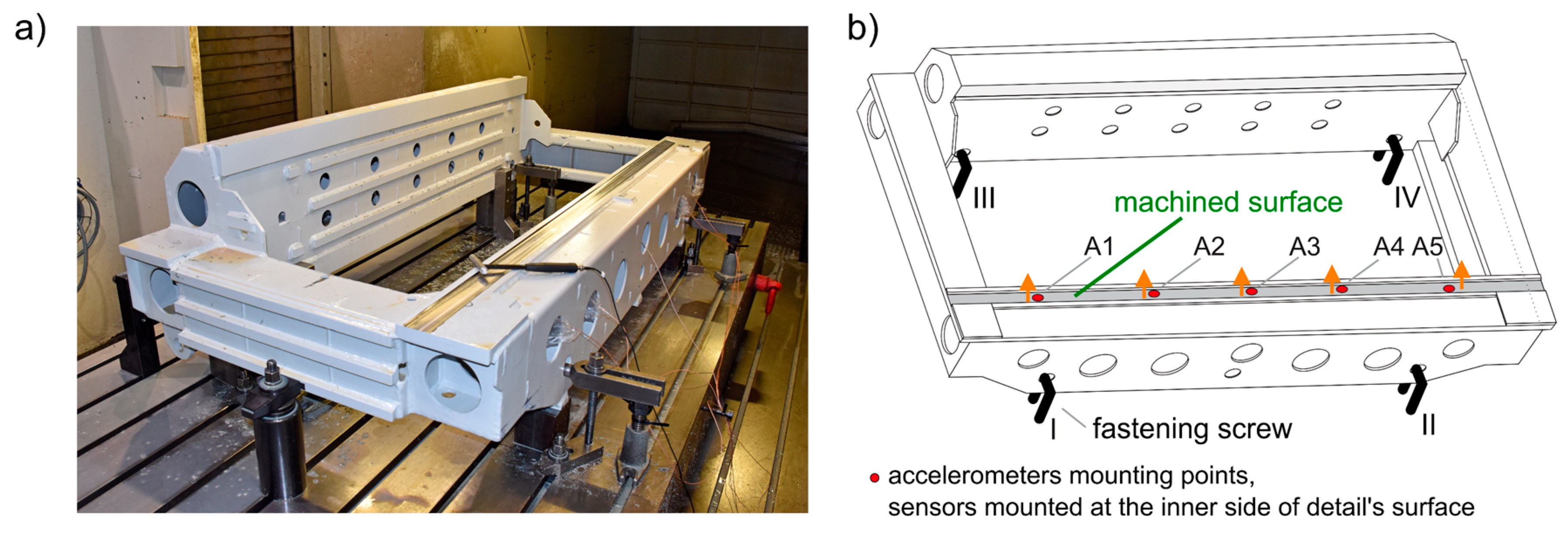 a)

b)

III

IV

machined surface

A1

A2

A3

A4 A5

I

fastening screw

II

accelerometers mounting points, sensors mounted at the inner side of detail's surface