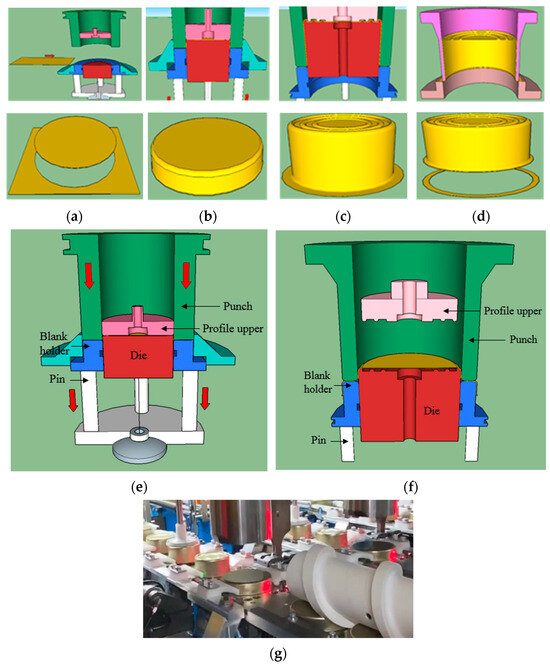 (a)

(b)

(c)

(d)

Punch

Profile upper

Blank holder

Die

Pin

(e)

Profile upper

Punch

Blank holder

Die

Pin

(f)

(g)