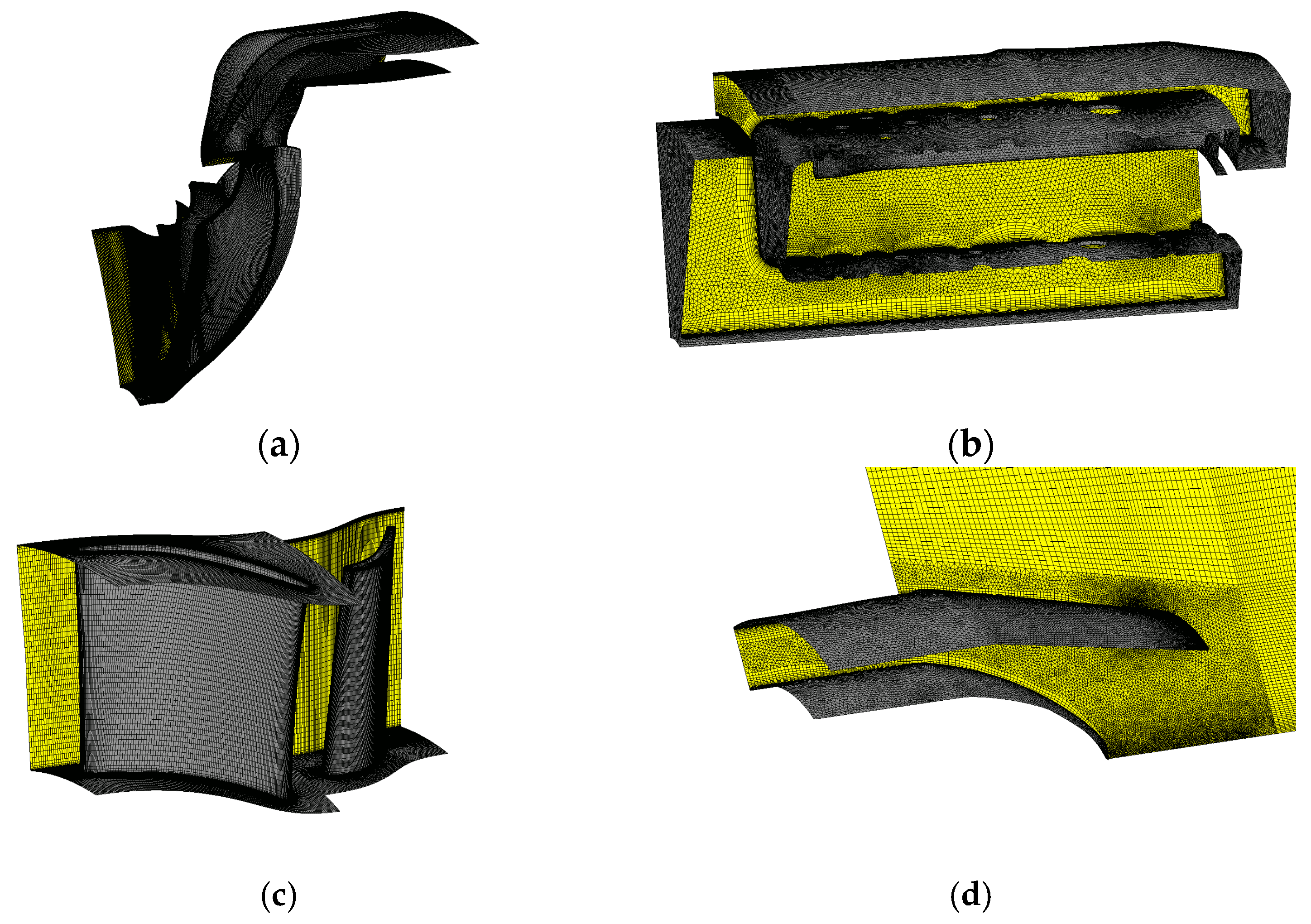 (a)

(b)

(c)

(d)