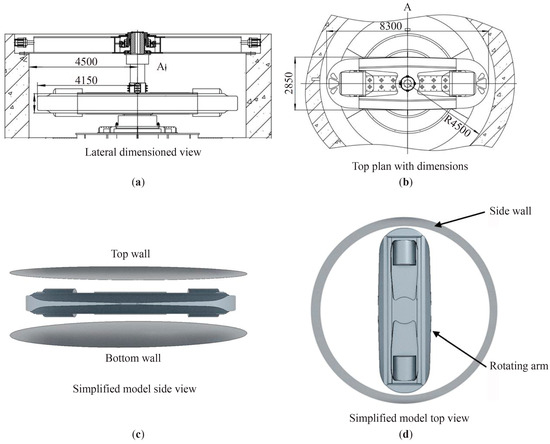 4500

A

4150

Lateral dimensioned view

(a)

A

8300

2850

R4500

Top plan with dimensions

(b)

Top wall

Bottom wall

Simplified model side view

(c)

Side wall

Rotating arm

Simplified model top view

(d)