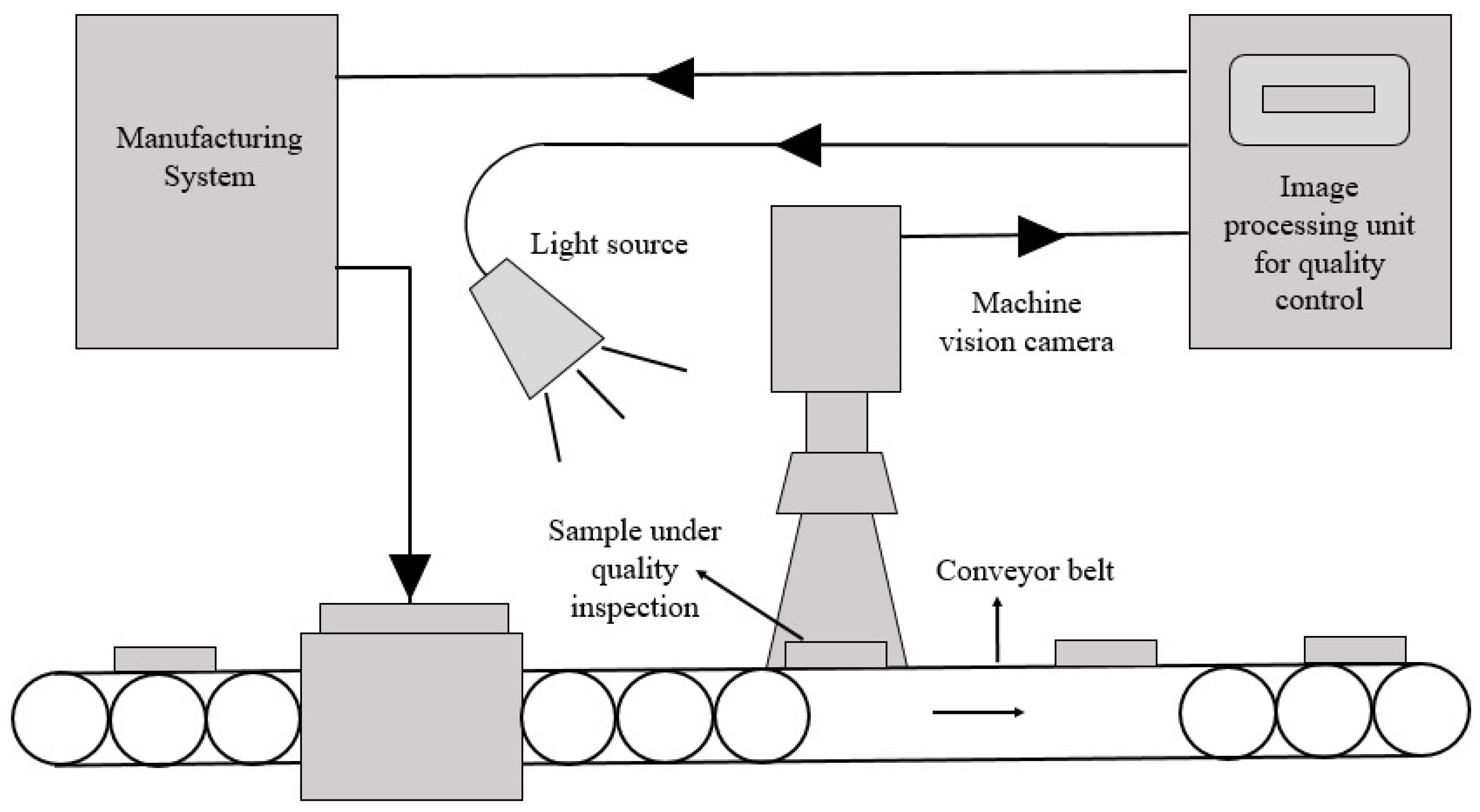 Manufacturing System

Image processing unit for quality control

Light source

Machine vision camera

Sample under quality inspection

Conveyor belt