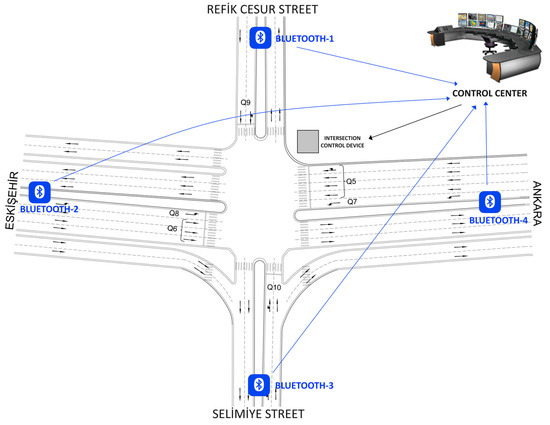 REFİK CESUR STREET

BLUETOOTH-1

CONTROL CENTER

Q9

INTERSECTION CONTROL DEVICE

ESKİŞEHİR

BLUETOOTH-2

Q5

Q7

ANKARA

BLUETOOTH-4

Q8

Q6

Q10

BLUETOOTH-3

SELİMİYE STREET