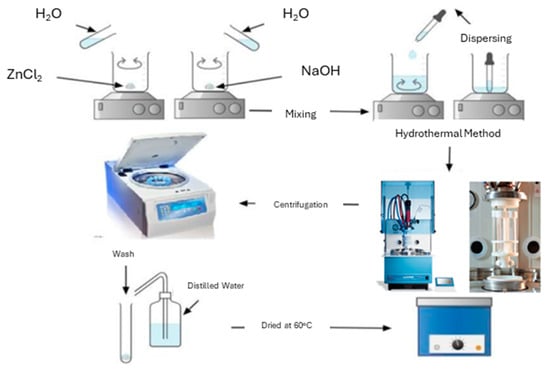 $H_2O$

$H_2O$

Dispersing

$ZnCl_2$

NaOH

Mixing

Hydrothermal Method

Centrifugation

Wash

Distilled Water

Dried at 60°C