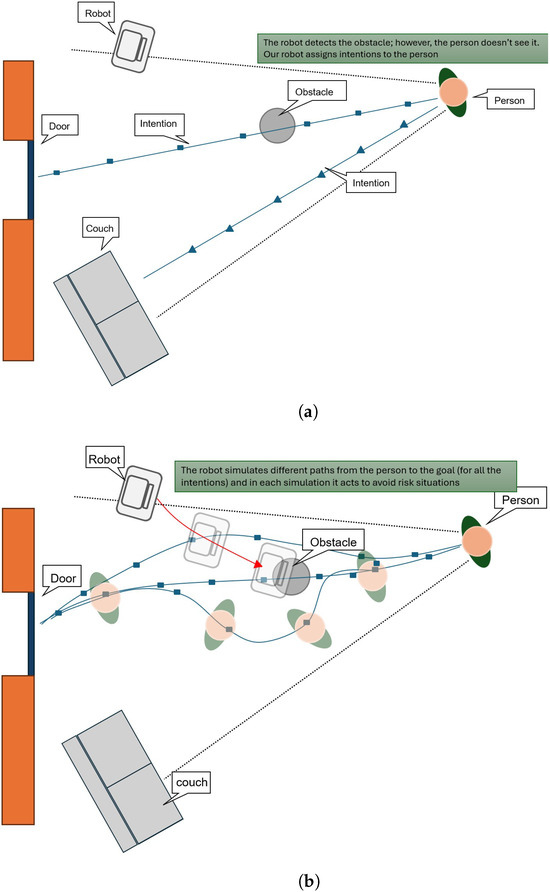 Robot

The robot detects the obstacle; however, the person doesn't see it. Our robot assigns intentions to the person

Obstacle

Person

Door

Intention

Intention

Couch

(a)

Robot

The robot simulates different paths from the person to the goal (for all the intentions) and in each simulation it acts to avoid risk situations

Person

Obstacle

Door

couch

(b)