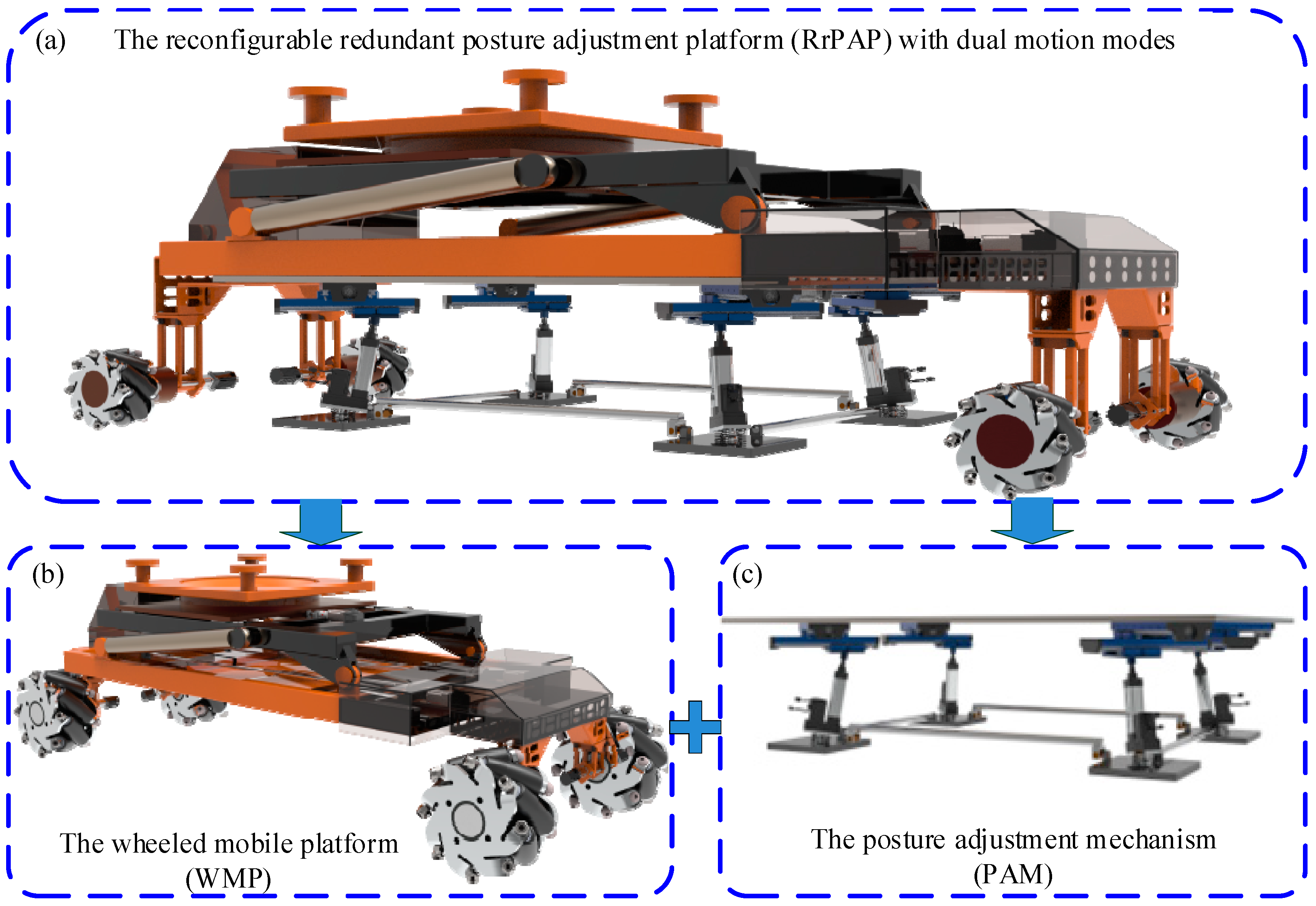 (a) The reconfigurable redundant posture adjustment platform (RrPAP) with dual motion modes

(b)

The wheeled mobile platform (WMP)

(c)

The posture adjustment mechanism (PAM)