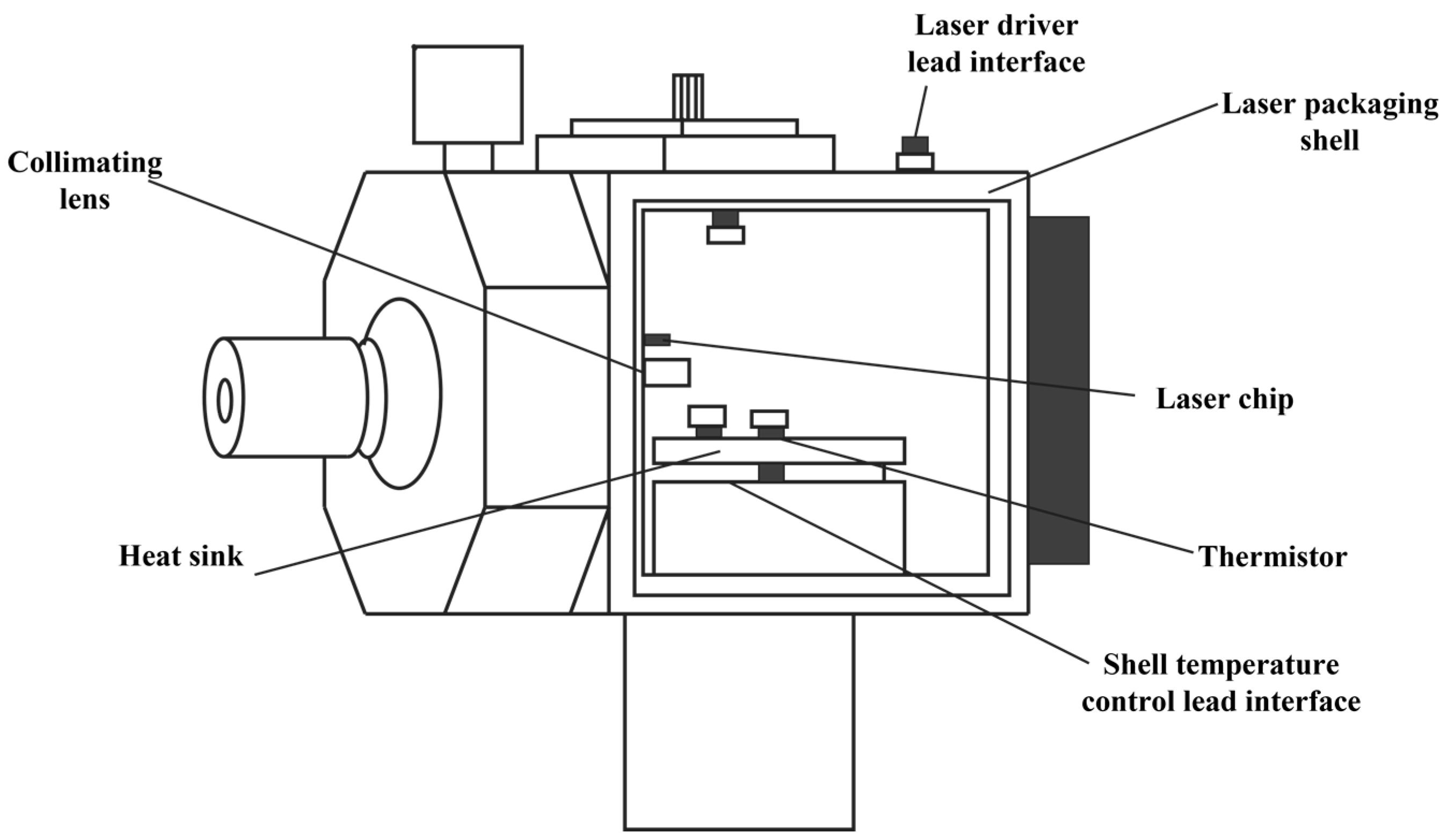 Laser driver lead interface

Laser packaging shell

Collimating lens

Laser chip

Heat sink

Thermistor

Shell temperature control lead interface