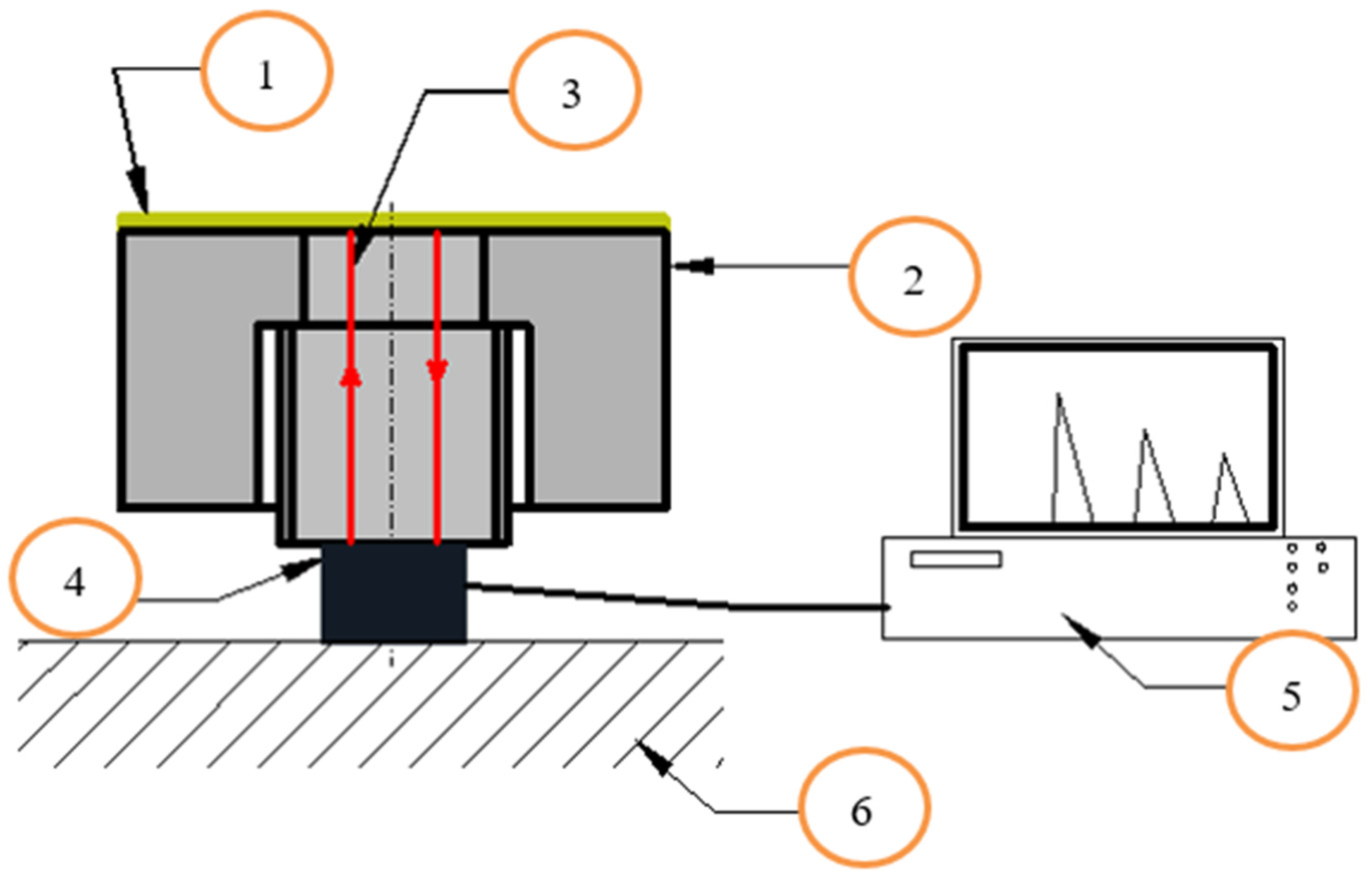 1
3
2
4
5
6