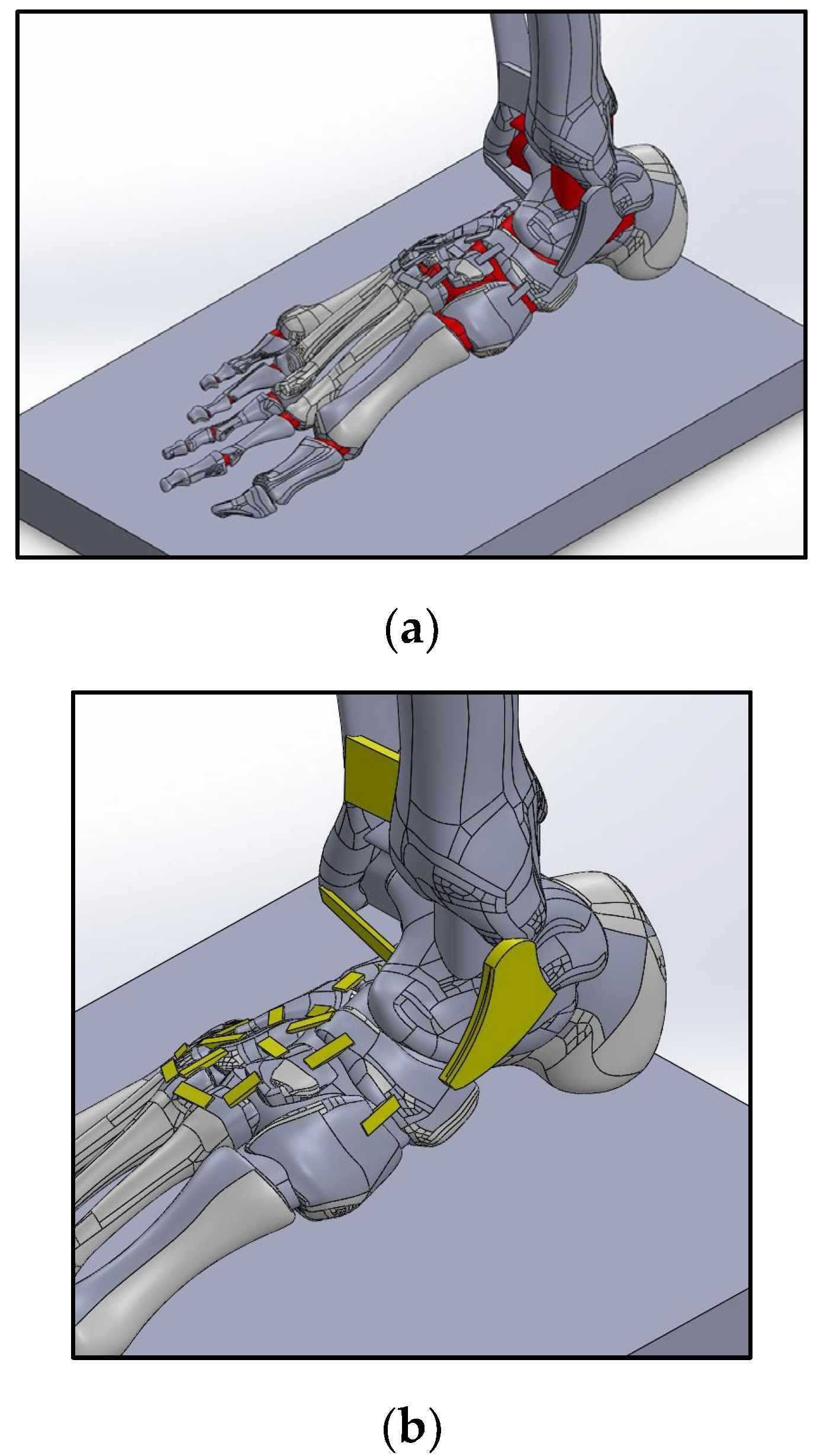 (a)

(b)