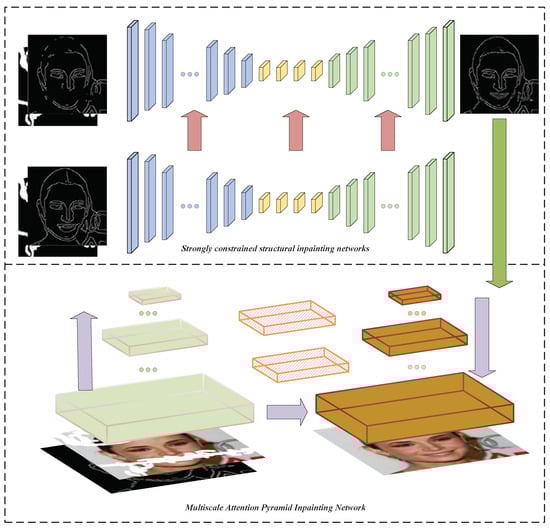 Strongly constrained structural inpainting networks

Multiscale Attention Pyramid Inpainting Network