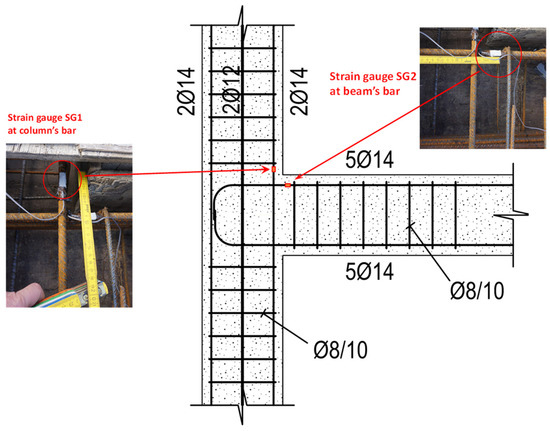 Strain gauge SG1
at column's bar

2Ø14

2Ø12

2Ø14

Strain gauge SG2
at beam's bar

5Ø14

5Ø14

Ø8/10

Ø8/10