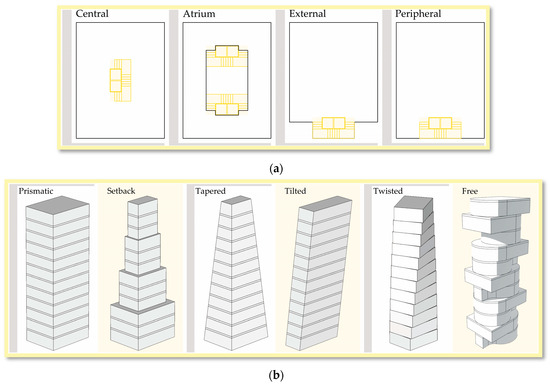 Central

Atrium

External

Peripheral

(a)

Prismatic

Setback

Tapered

Tilted

Twisted

Free

(b)