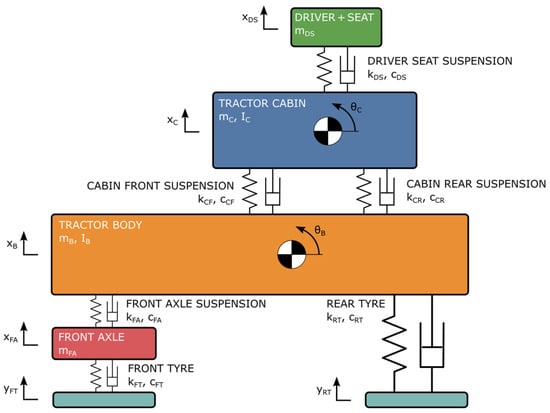 $x_{DS}$

DRIVER + SEAT
$m_{DS}$

DRIVER SEAT SUSPENSION
$k_{DS}$, $c_{DS}$

$x_C$

TRACTOR CABIN
$m_C$, $I_C$

$\theta_C$

CABIN FRONT SUSPENSION
$k_{CF}$, $c_{CF}$

CABIN REAR SUSPENSION
$k_{CR}$, $c_{CR}$

$x_B$

TRACTOR BODY
$m_B$, $I_B$

$\theta_B$

FRONT AXLE SUSPENSION
$k_{FA}$, $c_{FA}$

REAR TYRE
$k_{RT}$, $c_{RT}$

$x_{FA}$

FRONT AXLE
$m_{FA}$

FRONT TYRE
$k_{FT}$, $c_{FT}$

$y_{FT}$

$y_{RT}$