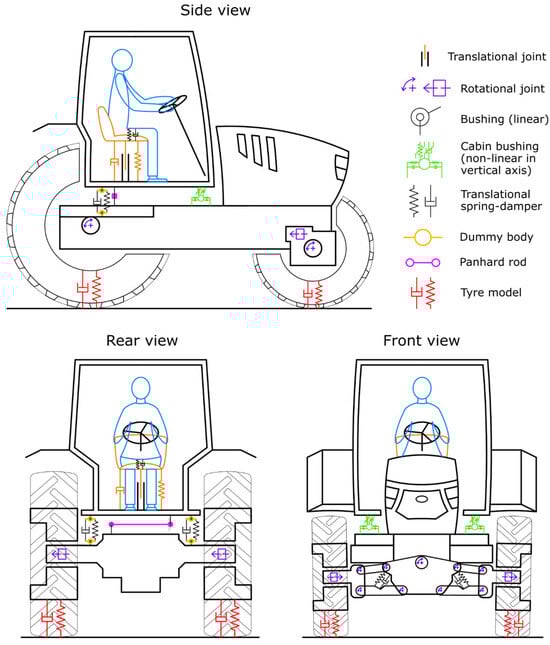 Side view

Translational joint

Rotational joint

Bushing (linear)

Cabin bushing (non-linear in vertical axis)

Translational spring-damper

Dummy body

Panhard rod

Tyre model

Rear view

Front view