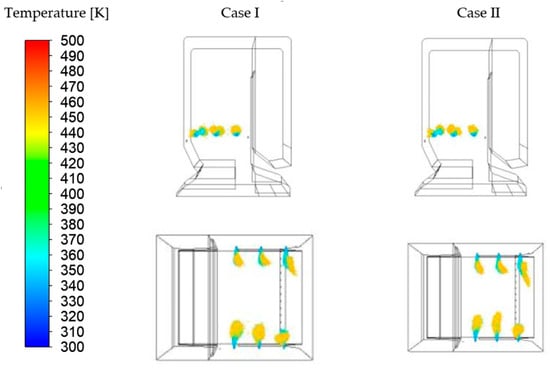 Temperature [K]

500
490
480
470
460
450
440
430
420
410
400
390
380
370
360
350
340
330
320
310
300

Case I

Case II