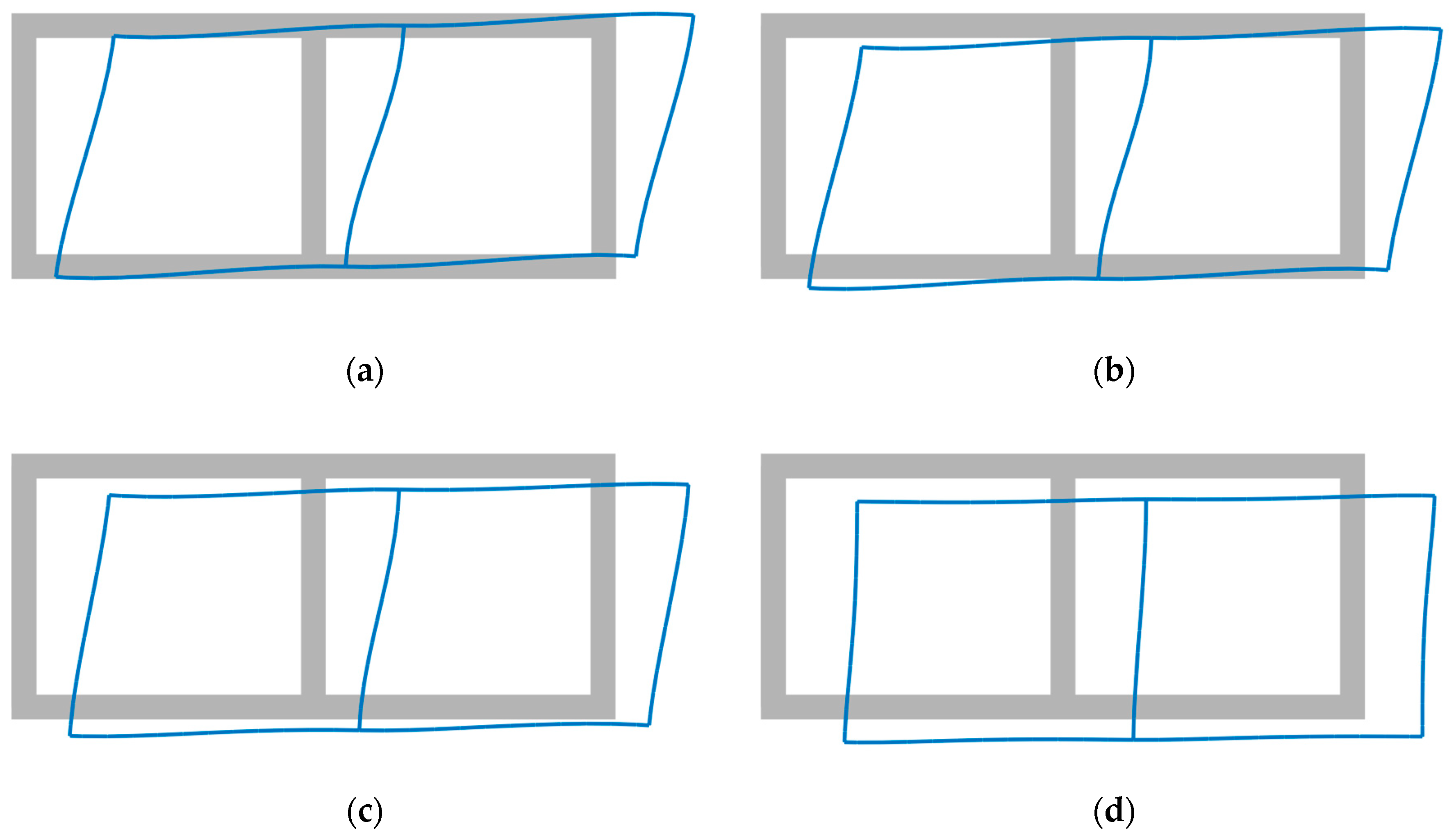 (a)

(b)

(c)

(d)