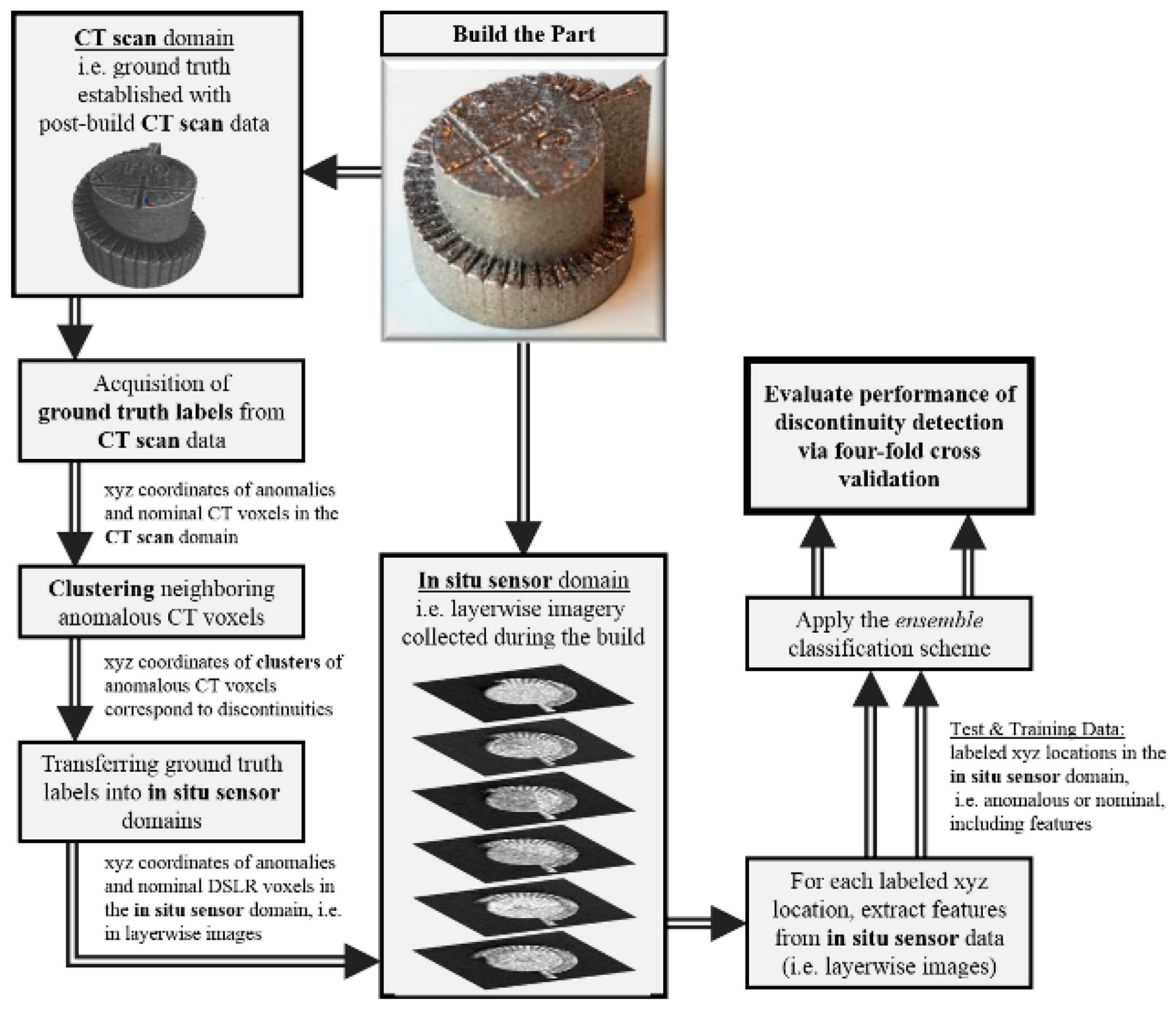 CT scan domain
i.e. ground truth established with post-build CT scan data

Build the Part

Acquisition of ground truth labels from CT scan data

xyz coordinates of anomalies and nominal CT voxels in the CT scan domain

Clustering neighboring anomalous CT voxels

xyz coordinates of clusters of anomalous CT voxels correspond to discontinuities

Transferring ground truth labels into in situ sensor domains

xyz coordinates of anomalies and nominal DSLR voxels in the in situ sensor domain, i.e. in layerwise images

In situ sensor domain
i.e. layerwise imagery collected during the build

Evaluate performance of discontinuity detection via four-fold cross validation

Apply the ensemble classification scheme

Test & Training Data:
labeled xyz locations in the in situ sensor domain,
i.e. anomalous or nominal, including features

For each labeled xyz location, extract features from in situ sensor data (i.e. layerwise images)