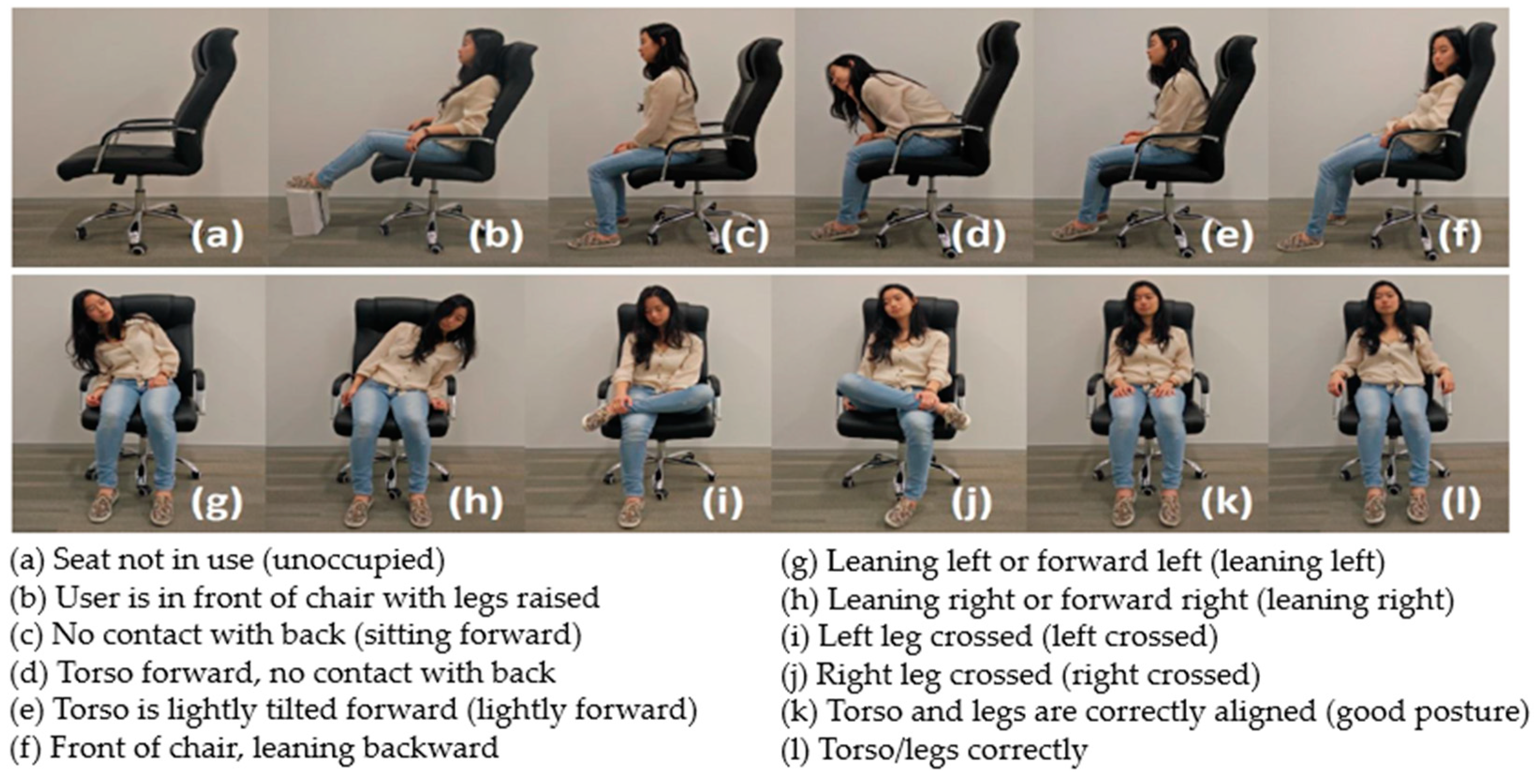 (a) (b) (c) (d) (e) (f)

(g) (h) (i) (j) (k) (l)

(a) Seat not in use (unoccupied)
(b) User is in front of chair with legs raised
(c) No contact with back (sitting forward)
(d) Torso forward, no contact with back
(e) Torso is lightly tilted forward (lightly forward)
(f) Front of chair, leaning backward

(g) Leaning left or forward left (leaning left)
(h) Leaning right or forward right (leaning right)
(i) Left leg crossed (left crossed)
(j) Right leg crossed (right crossed)
(k) Torso and legs are correctly aligned (good posture)
(l) Torso/legs correctly