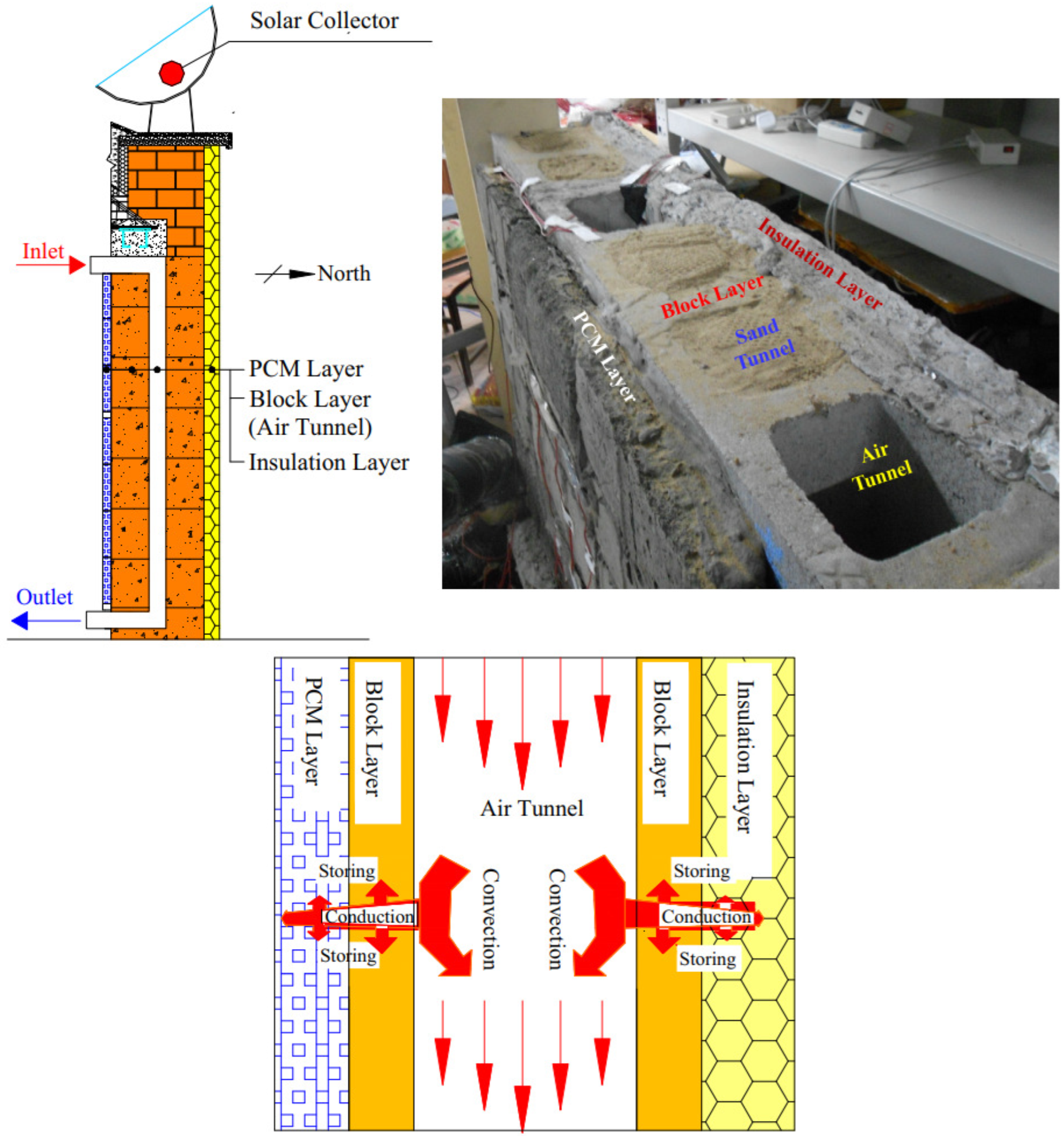 Solar Collector

Inlet

North

PCM Layer
Block Layer
(Air Tunnel)
Insulation Layer

Outlet

Insulation Layer
Block Layer
Sand Tunnel
PCM Layer
Air Tunnel

PCM Layer
Block Layer
Air Tunnel
Block Layer
Insulation Layer
Storing
Conduction
Storing
Convection
Convection
Storing
Conduction
Storing