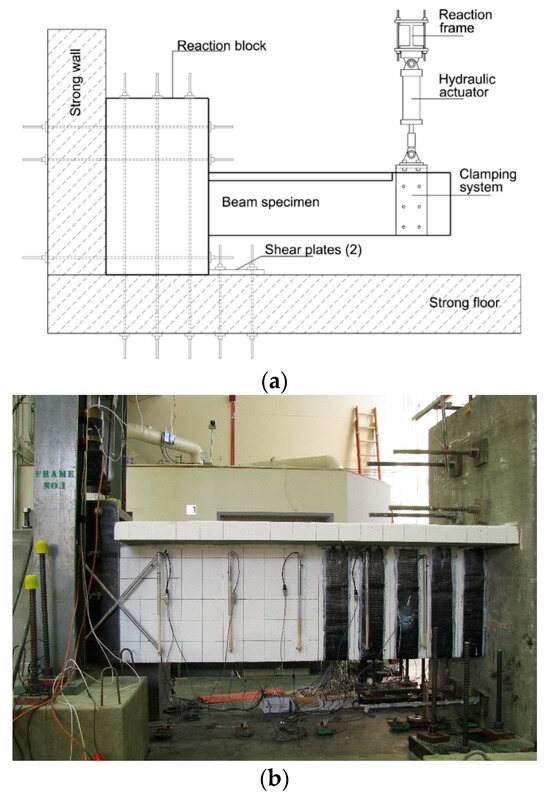 Strong wall

Reaction block

Reaction frame

Hydraulic actuator

Clamping system

Beam specimen

Shear plates (2)

Strong floor

(a)

FRAME NO.1

(b)