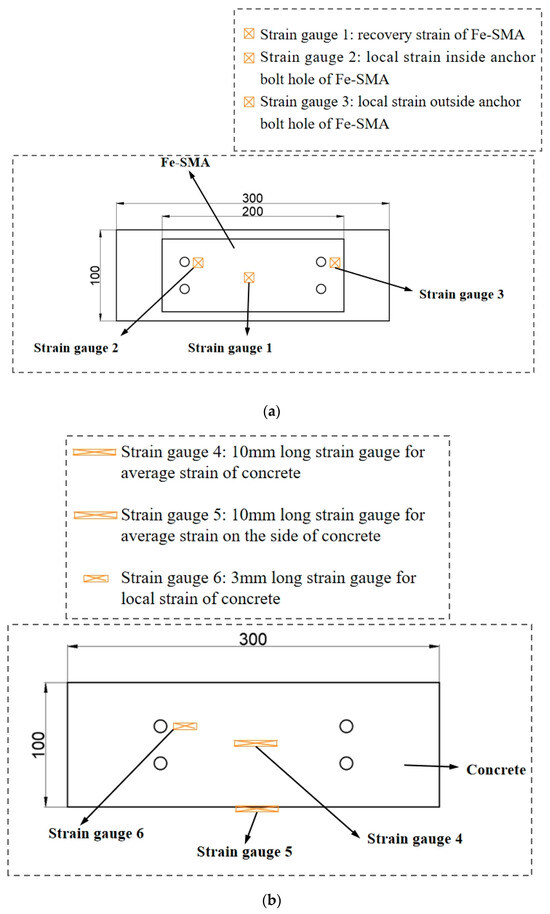 Strain gauge 1: recovery strain of Fe-SMA
Strain gauge 2: local strain inside anchor bolt hole of Fe-SMA
Strain gauge 3: local strain outside anchor bolt hole of Fe-SMA

Fe-SMA
300
200
100
Strain gauge 3
Strain gauge 2
Strain gauge 1

(a)

Strain gauge 4: 10mm long strain gauge for average strain of concrete
Strain gauge 5: 10mm long strain gauge for average strain on the side of concrete
Strain gauge 6: 3mm long strain gauge for local strain of concrete

300
100
Concrete
Strain gauge 6
Strain gauge 5
Strain gauge 4

(b)