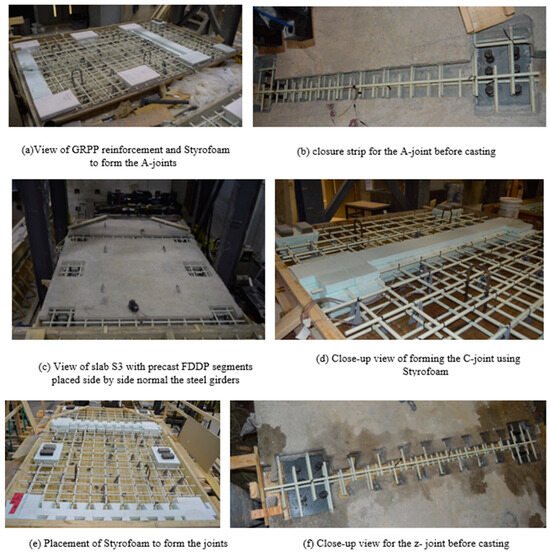 (a)View of GRPP reinforcement and Styrofoam to form the A-joints

(b) closure strip for the A-joint before casting

(c) View of slab S3 with precast FDDP segments placed side by side normal the steel girders

(d) Close-up view of forming the C-joint using Styrofoam

(e) Placement of Styrofoam to form the joints

(f) Close-up view for the z- joint before casting