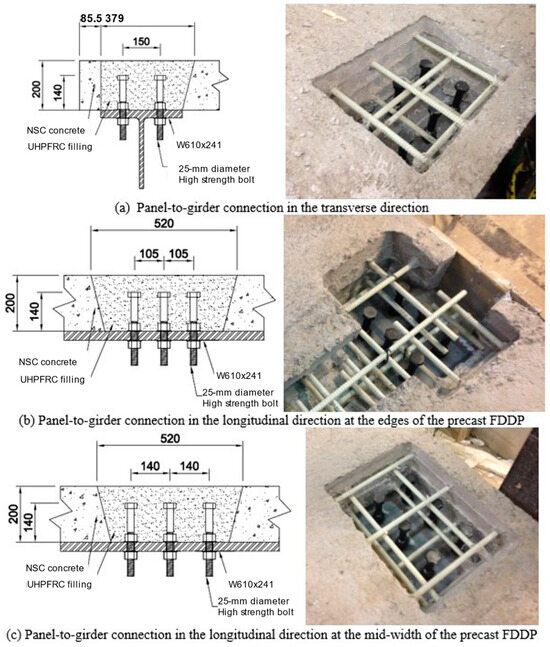 85.5 379

150

200

140

NSC concrete

UHPFRC filling

W610x241

25-mm diameter
High strength bolt

(a) Panel-to-girder connection in the transverse direction

520

105 105

200

140

NSC concrete

UHPFRC filling

W610x241

25-mm diameter
High strength bolt

(b) Panel-to-girder connection in the longitudinal direction at the edges of the precast FDDP

520

140 140

200

140

NSC concrete

UHPFRC filling

W610x241

25-mm diameter
High strength bolt

(c) Panel-to-girder connection in the longitudinal direction at the mid-width of the precast FDDP