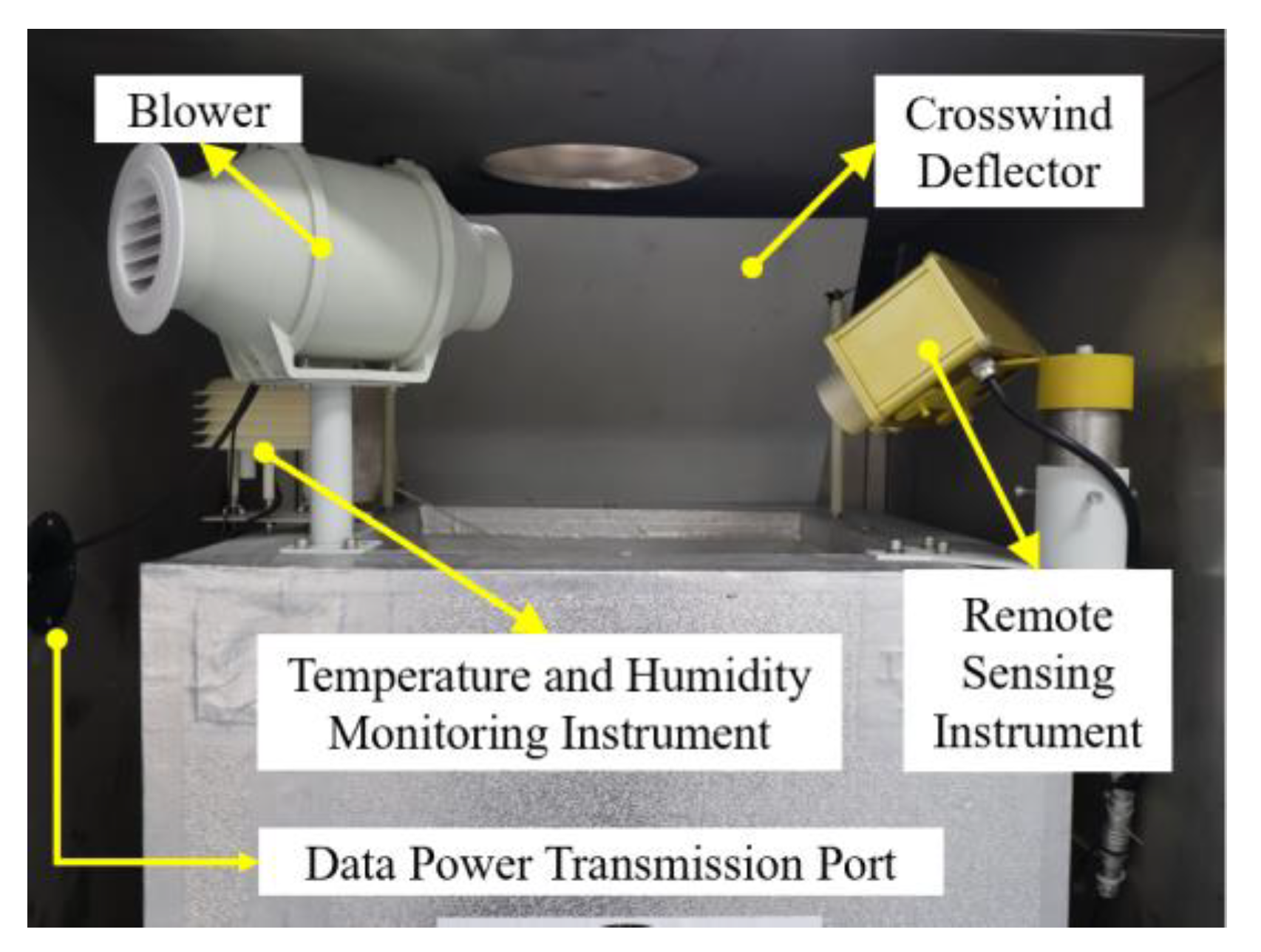 Blower

Crosswind Deflector

Temperature and Humidity Monitoring Instrument

Remote Sensing Instrument

Data Power Transmission Port