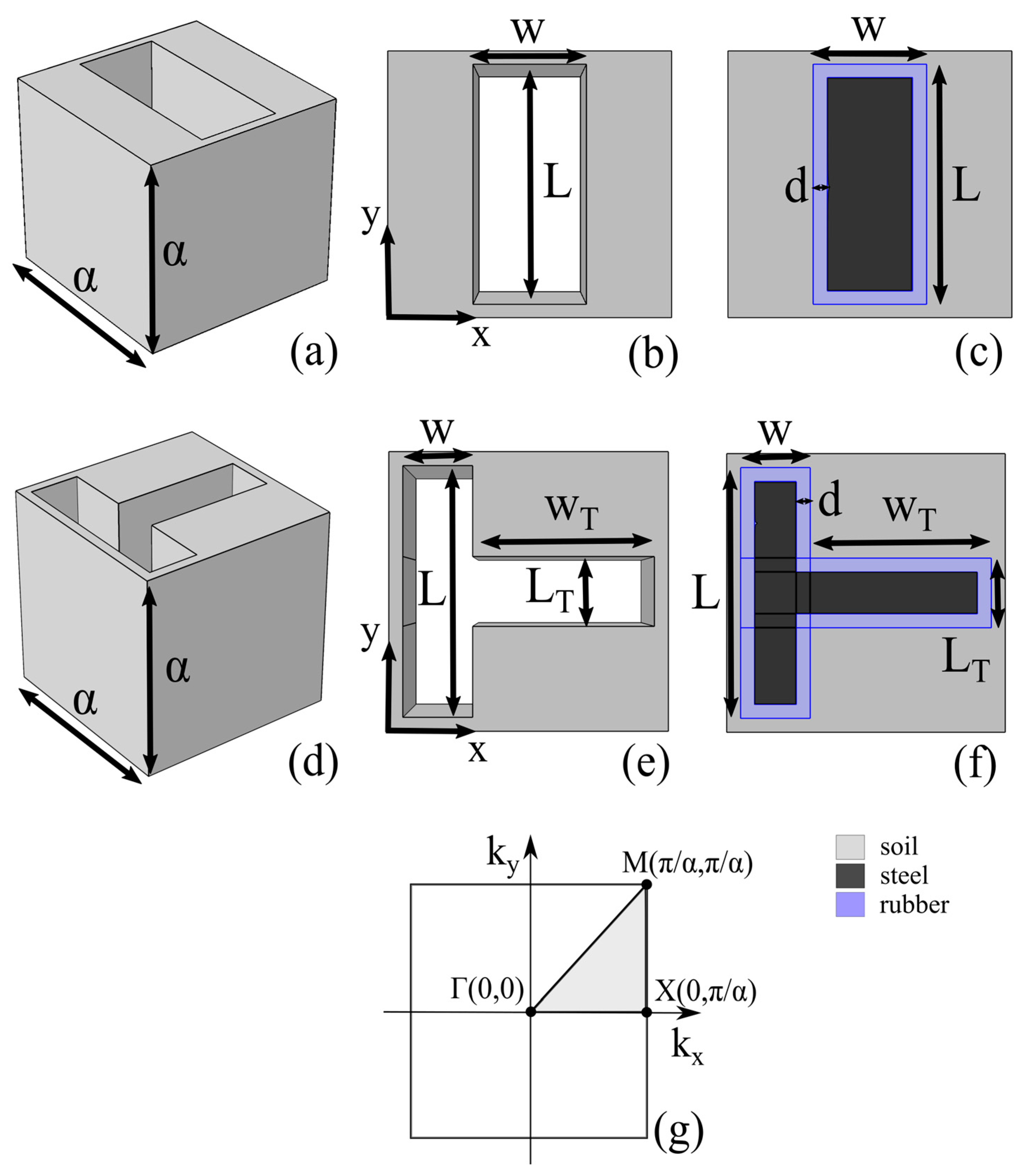 α
α
(a)

w
L
y
x
(b)

w
d
L
(c)

α
α
(d)

w
$w_T$
L
$L_T$
y
x
(e)

w
d
$w_T$
L
$L_T$
(f)

$k_y$
M(π/α,π/α)
Γ(0,0)
X(0,π/α)
$k_x$
(g)

soil
steel
rubber