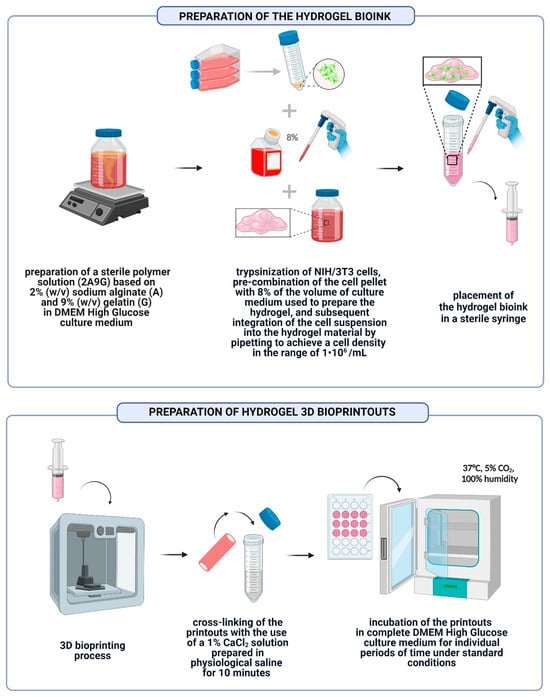 PREPARATION OF THE HYDROGEL BIOINK

8%

preparation of a sterile polymer solution (2A9G) based on 2% (w/v) sodium alginate (A) and 9% (w/v) gelatin (G) in DMEM High Glucose culture medium

trypsinization of NIH/3T3 cells, pre-combination of the cell pellet with 8% of the volume of culture medium used to prepare the hydrogel, and subsequent integration of the cell suspension into the hydrogel material by pipetting to achieve a cell density in the range of $1 \cdot 10^6$ /mL

placement of the hydrogel bioink in a sterile syringe

PREPARATION OF HYDROGEL 3D BIOPRINTOUTS

37°C, 5% $CO_2$, 100% humidity

3D bioprinting process

cross-linking of the printouts with the use of a 1% $CaCl_2$ solution prepared in physiological saline for 10 minutes

incubation of the printouts in complete DMEM High Glucose culture medium for individual periods of time under standard conditions