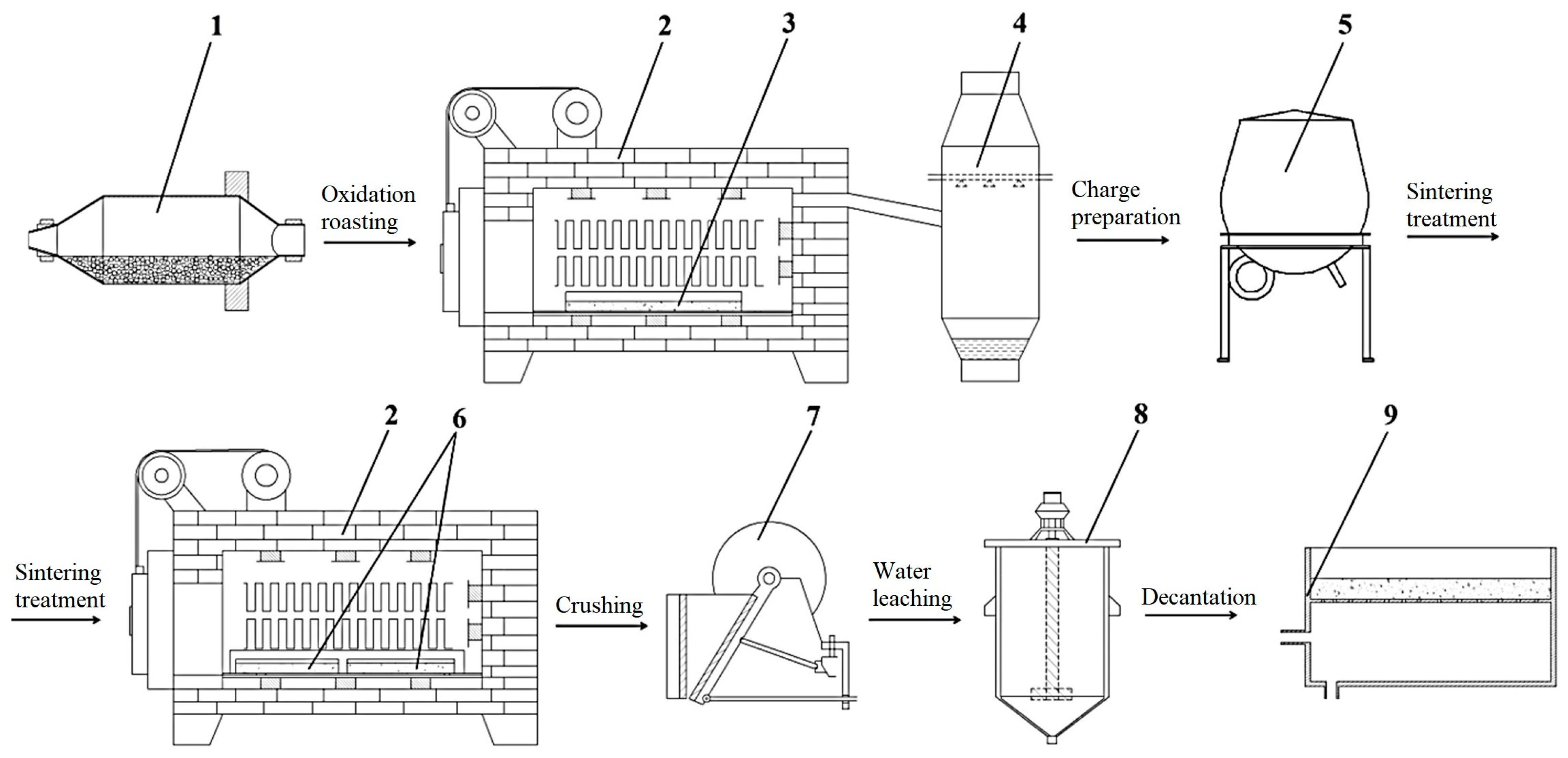 1

Oxidation roasting

2

3

4

Charge preparation

5

Sintering treatment

Sintering treatment

2

6

Crushing

7

Water leaching

8

Decantation

9