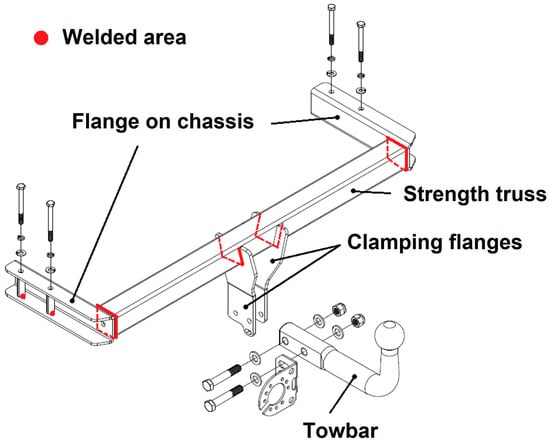 Welded area

Flange on chassis

Strength truss

Clamping flanges

Towbar