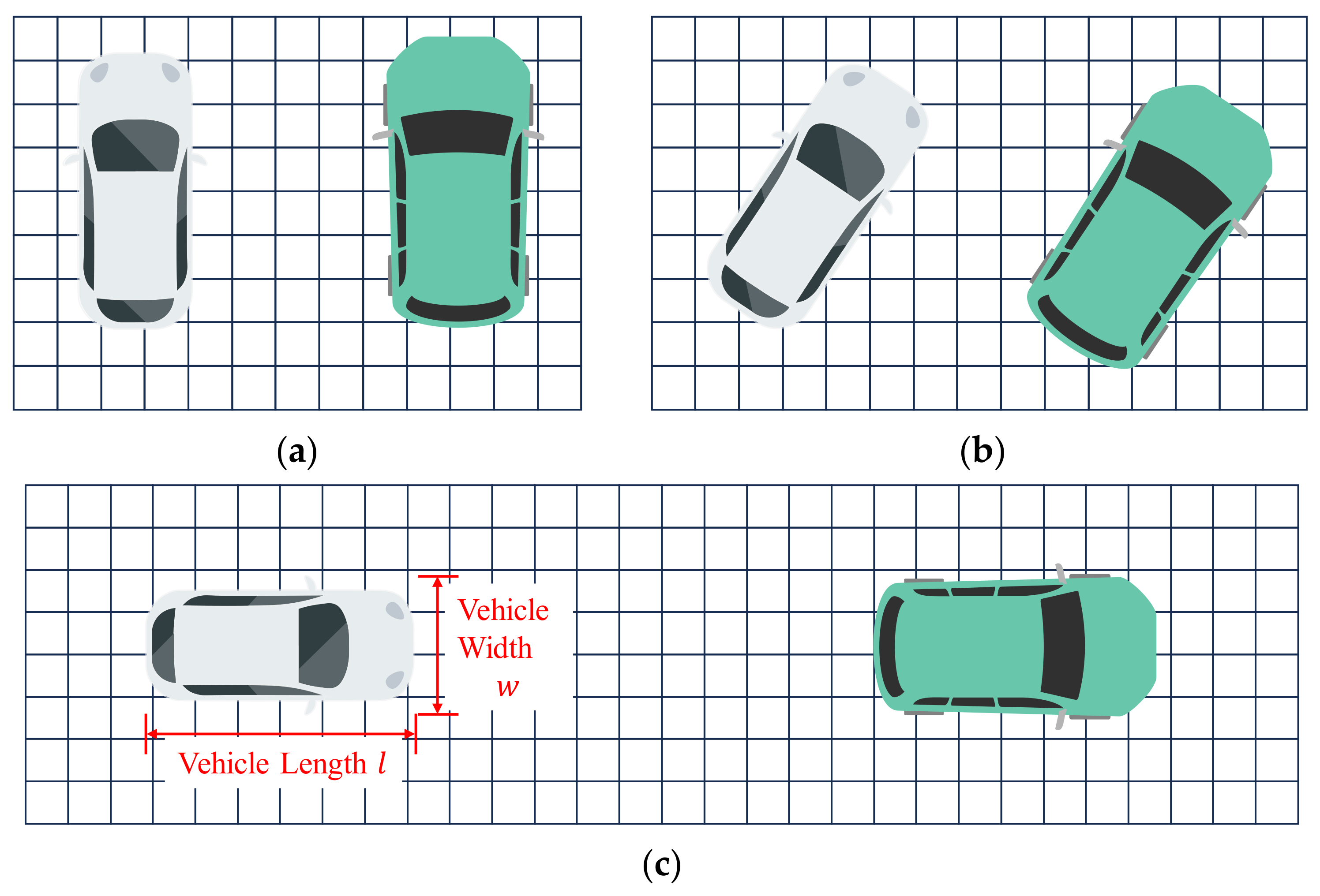 (a)

(b)

Vehicle Width $w$

Vehicle Length $l$

(c)